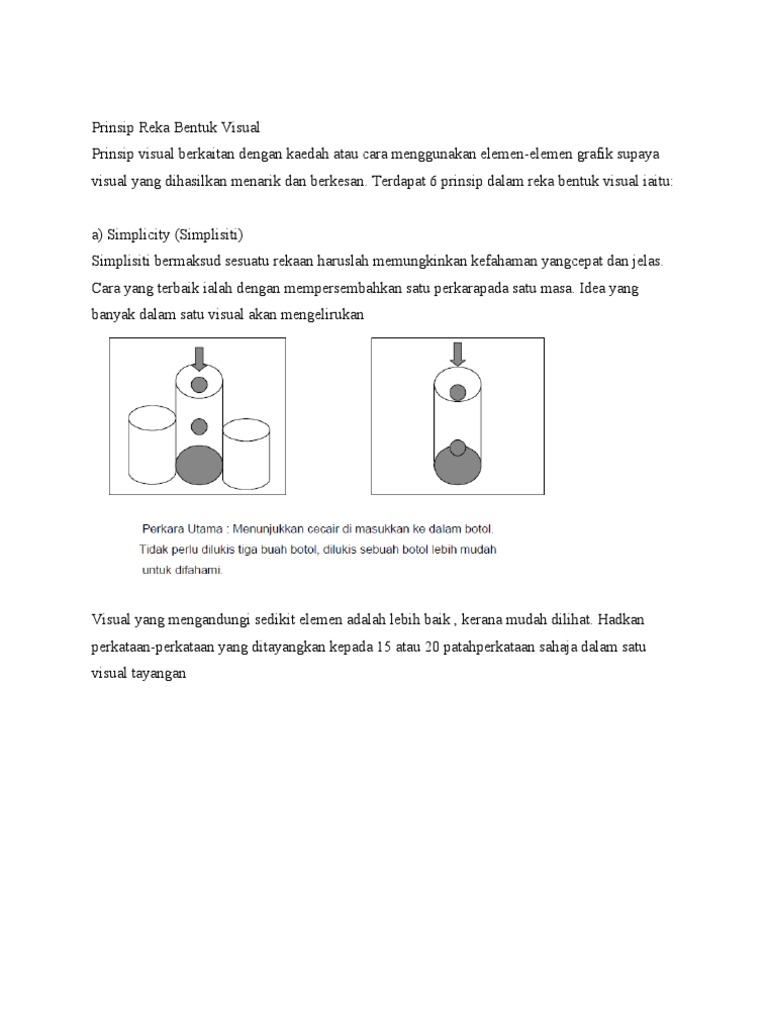 Prinsip Reka Bentuk Visual
Prinsip visual berkaitan dengan kaedah atau cara menggunakan elemen-elemen grafik supaya visual yang dihasilkan menarik dan berkesan. Terdapat 6 prinsip dalam reka bentuk visual iaitu:

a) Simplicity (Simplisiti)
Simplisiti bermaksud sesuatu rekaan haruslah memungkinkan kefahaman yangcepat dan jelas. Cara yang terbaik ialah dengan mempersembahkan satu perkarapada satu masa. Idea yang banyak dalam satu visual akan mengelirukan

Perkara Utama : Menunjukkan cecair di masukkan ke dalam botol. Tidak perlu dilukis tiga buah botol, dilukis sebuah botol lebih mudah untuk difahami.

Visual yang mengandungi sedikit elemen adalah lebih baik , kerana mudah dilihat. Hadkan perkataan-perkataan yang ditayangkan kepada 15 atau 20 patahperkataan sahaja dalam satu visual tayangan