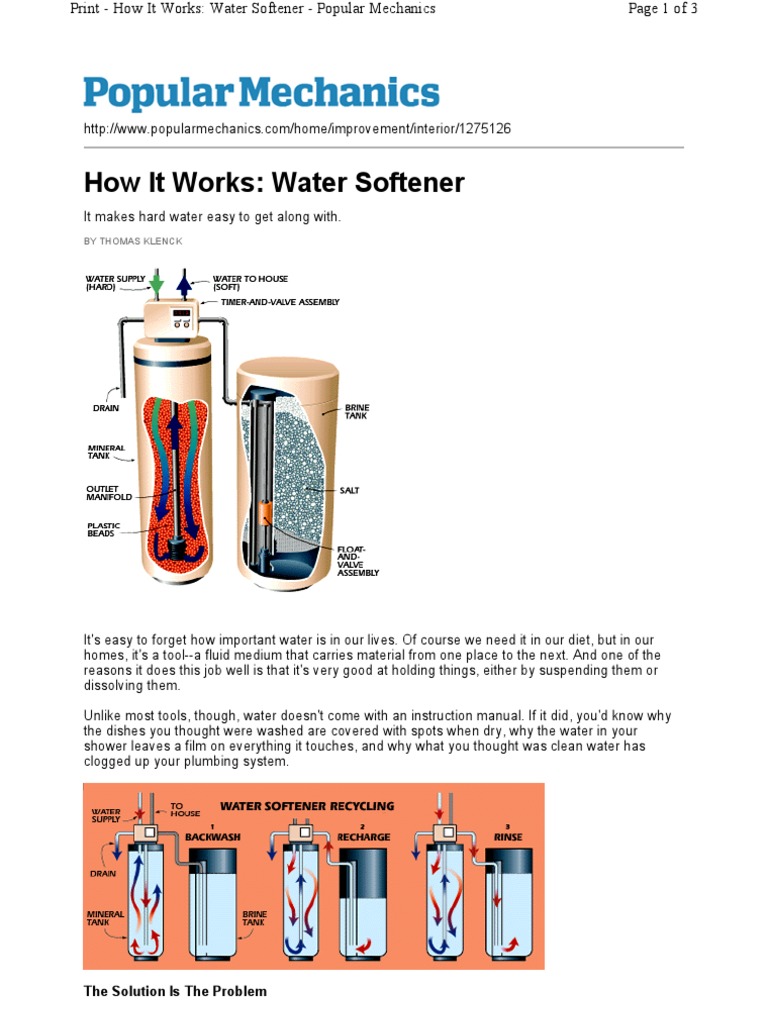 Print - How It Works: Water Softener - Popular Mechanics

Page 1 of 3

Popular Mechanics

http://www.popularmechanics.com/home/improvement/interior/1275126

How It Works: Water Softener

It makes hard water easy to get along with.

BY THOMAS KLENCK

WATER SUPPLY (HARD)

WATER TO HOUSE (SOFT)

TIMER-AND-VALVE ASSEMBLY

DRAIN

MINERAL TANK

OUTLET MANIFOLD

PLASTIC BEADS

BRINE TANK

SALT

FLOAT-AND-VALVE ASSEMBLY

It's easy to forget how important water is in our lives. Of course we need it in our diet, but in our homes, it's a tool--a fluid medium that carries material from one place to the next. And one of the reasons it does this job well is that it's very good at holding things, either by suspending them or dissolving them.

Unlike most tools, though, water doesn't come with an instruction manual. If it did, you'd know why the dishes you thought were washed are covered with spots when dry, why the water in your shower leaves a film on everything it touches, and why what you thought was clean water has clogged up your plumbing system.

WATER SOFTENER RECYCLING

WATER SUPPLY

TO HOUSE

1 BACKWASH

2 RECHARGE

3 RINSE

DRAIN

MINERAL TANK

BRINE TANK

The Solution Is The Problem