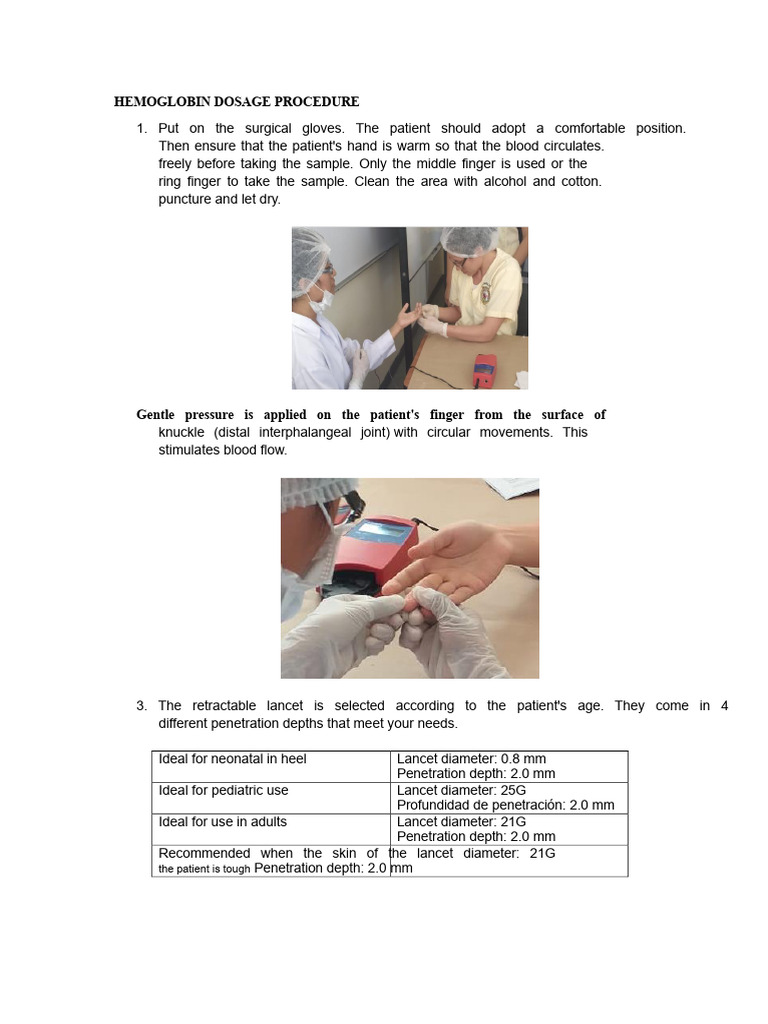 HEMOGLOBIN DOSAGE PROCEDURE

1. Put on the surgical gloves. The patient should adopt a comfortable position. Then ensure that the patient's hand is warm so that the blood circulates. freely before taking the sample. Only the middle finger is used or the ring finger to take the sample. Clean the area with alcohol and cotton. puncture and let dry.

Gentle pressure is applied on the patient's finger from the surface of knuckle (distal interphalangeal joint) with circular movements. This stimulates blood flow.

3. The retractable lancet is selected according to the patient's age. They come in 4 different penetration depths that meet your needs.

| Ideal for neonatal in heel | Lancet diameter: 0.8 mm Penetration depth: 2.0 mm |
|---|---|
| Ideal for pediatric use | Lancet diameter: 25G Profundidad de penetración: 2.0 mm |
| Ideal for use in adults | Lancet diameter: 21G Penetration depth: 2.0 mm |
| Recommended when the skin of the patient is tough | the lancet diameter: 21G Penetration depth: 2.0 mm |