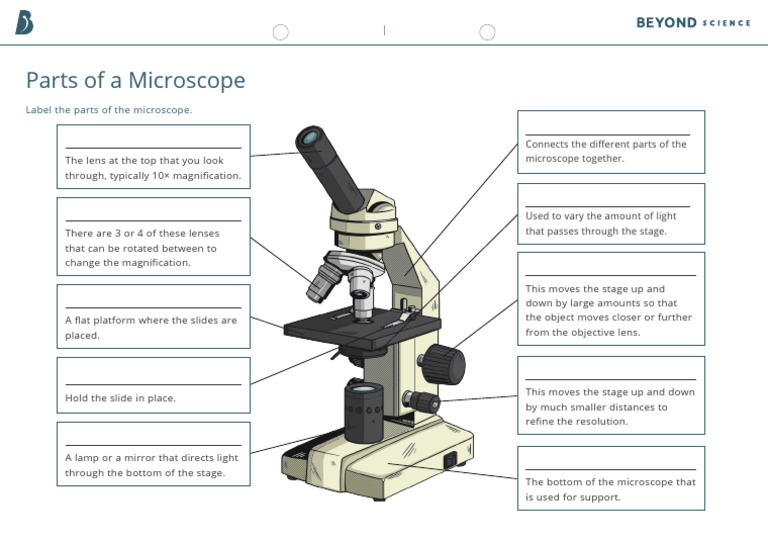 BEYOND SCIENCE

Parts of a Microscope

Label the parts of the microscope.

The lens at the top that you look through, typically 10× magnification.

There are 3 or 4 of these lenses that can be rotated between to change the magnification.

A flat platform where the slides are placed.

Hold the slide in place.

A lamp or a mirror that directs light through the bottom of the stage.

Connects the different parts of the microscope together.

Used to vary the amount of light that passes through the stage.

This moves the stage up and down by large amounts so that the object moves closer or further from the objective lens.

This moves the stage up and down by much smaller distances to refine the resolution.

The bottom of the microscope that is used for support.