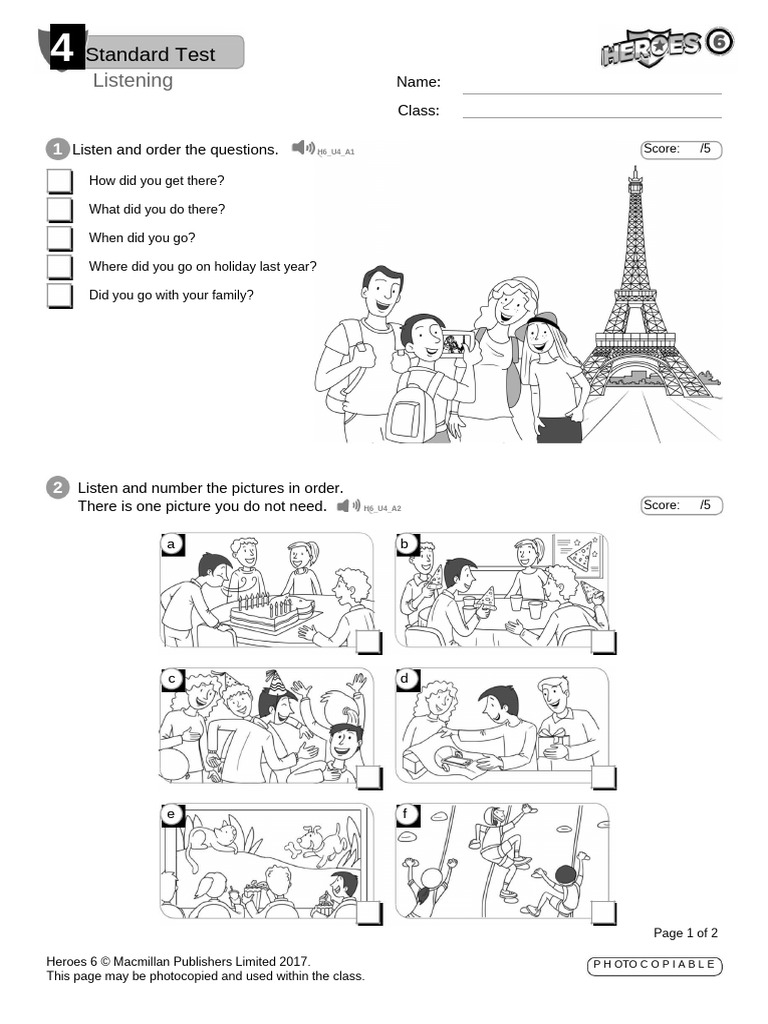 4 Standard Test
Listening

HEROES 6

Name:

Class:

1 Listen and order the questions. H6_U4_A1

Score: /5

How did you get there?
What did you do there?
When did you go?
Where did you go on holiday last year?
Did you go with your family?

2 Listen and number the pictures in order.
There is one picture you do not need. H6_U4_A2

Score: /5

a
b
c
d
e
f

Page 1 of 2

Heroes 6 © Macmillan Publishers Limited 2017.
This page may be photocopied and used within the class.

PHOTOCOPIABLE