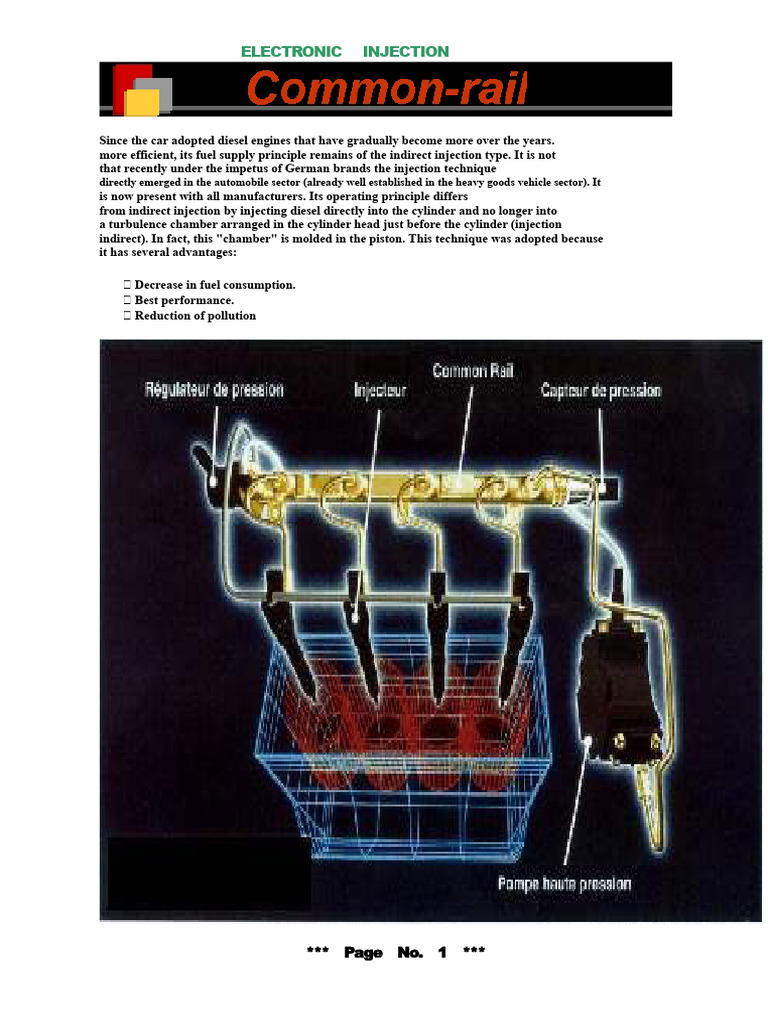 ELECTRONIC INJECTION

Common-rail

Since the car adopted diesel engines that have gradually become more over the years. more efficient, its fuel supply principle remains of the indirect injection type. It is not that recently under the impetus of German brands the injection technique directly emerged in the automobile sector (already well established in the heavy goods vehicle sector). It is now present with all manufacturers. Its operating principle differs from indirect injection by injecting diesel directly into the cylinder and no longer into a turbulence chamber arranged in the cylinder head just before the cylinder (injection indirect). In fact, this "chamber" is molded in the piston. This technique was adopted because it has several advantages:

 Decrease in fuel consumption.
 Best performance.
 Reduction of pollution

Régulateur de pression
Injecteur
Common Rail
Capteur de pression
Pompe haute pression

*** Page No. 1 ***