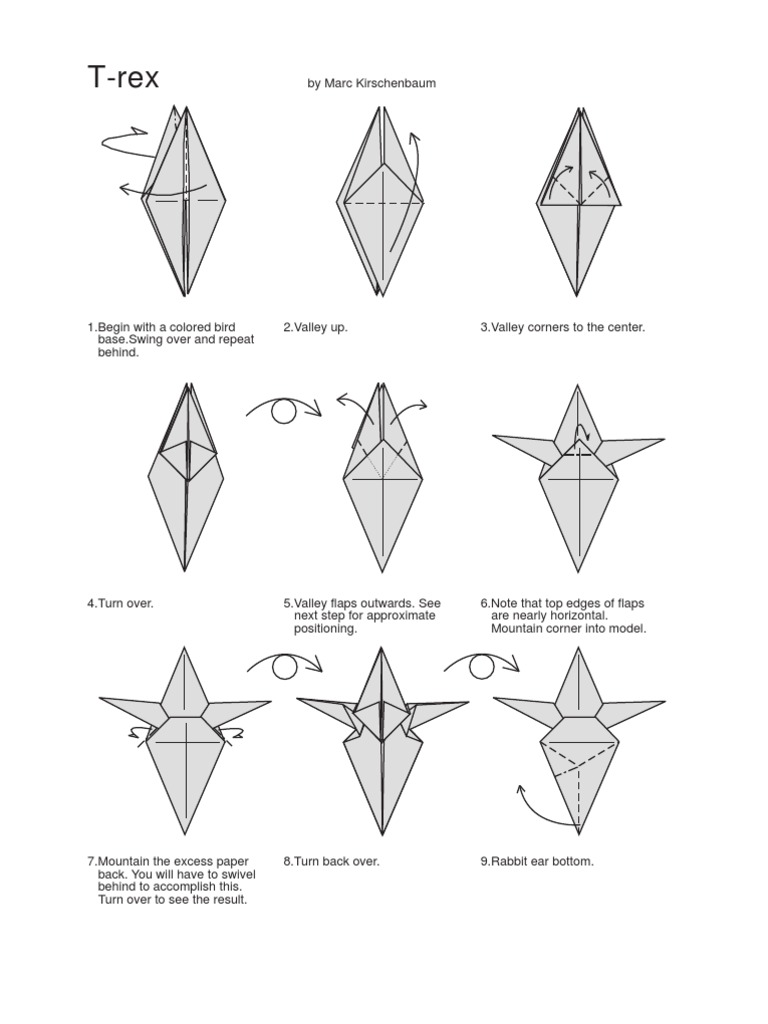 T-rex

by Marc Kirschenbaum

1.Begin with a colored bird base.Swing over and repeat behind.

2.Valley up.

3.Valley corners to the center.

4.Turn over.

5.Valley flaps outwards. See next step for approximate positioning.

6.Note that top edges of flaps are nearly horizontal. Mountain corner into model.

7.Mountain the excess paper back. You will have to swivel behind to accomplish this. Turn over to see the result.

8.Turn back over.

9.Rabbit ear bottom.