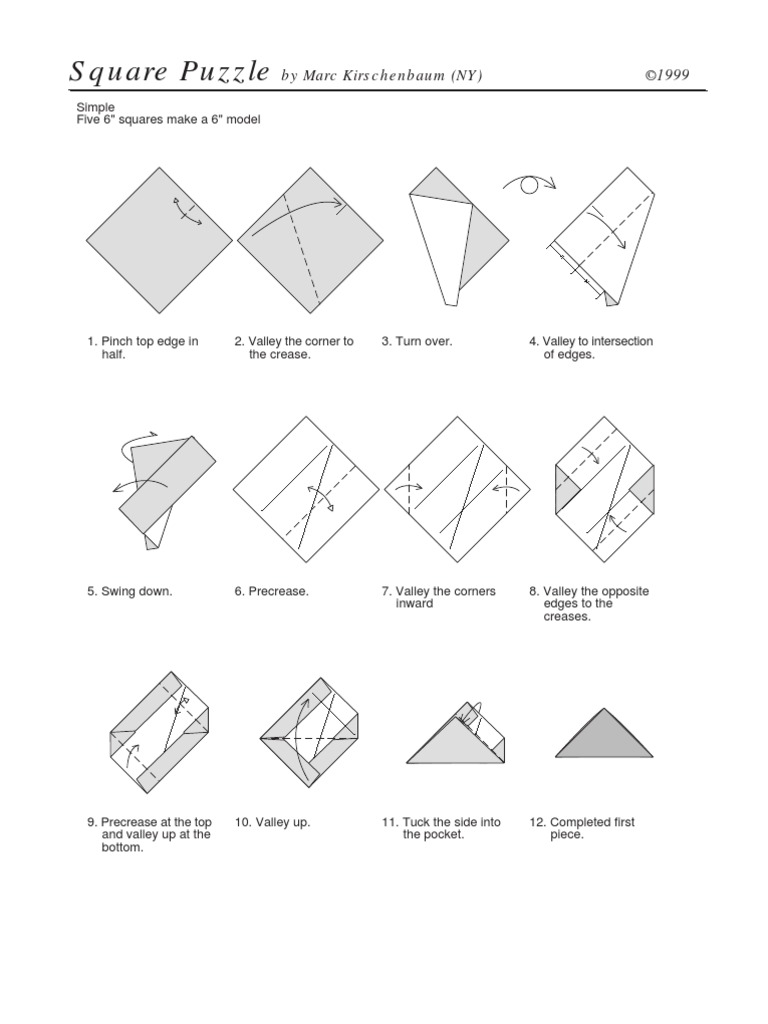 Square Puzzle by Marc Kirschenbaum (NY) ©1999

Simple
Five 6" squares make a 6" model

1. Pinch top edge in half.

2. Valley the corner to the crease.

3. Turn over.

4. Valley to intersection of edges.

5. Swing down.

6. Precrease.

7. Valley the corners inward

8. Valley the opposite edges to the creases.

9. Precrease at the top and valley up at the bottom.

10. Valley up.

11. Tuck the side into the pocket.

12. Completed first piece.