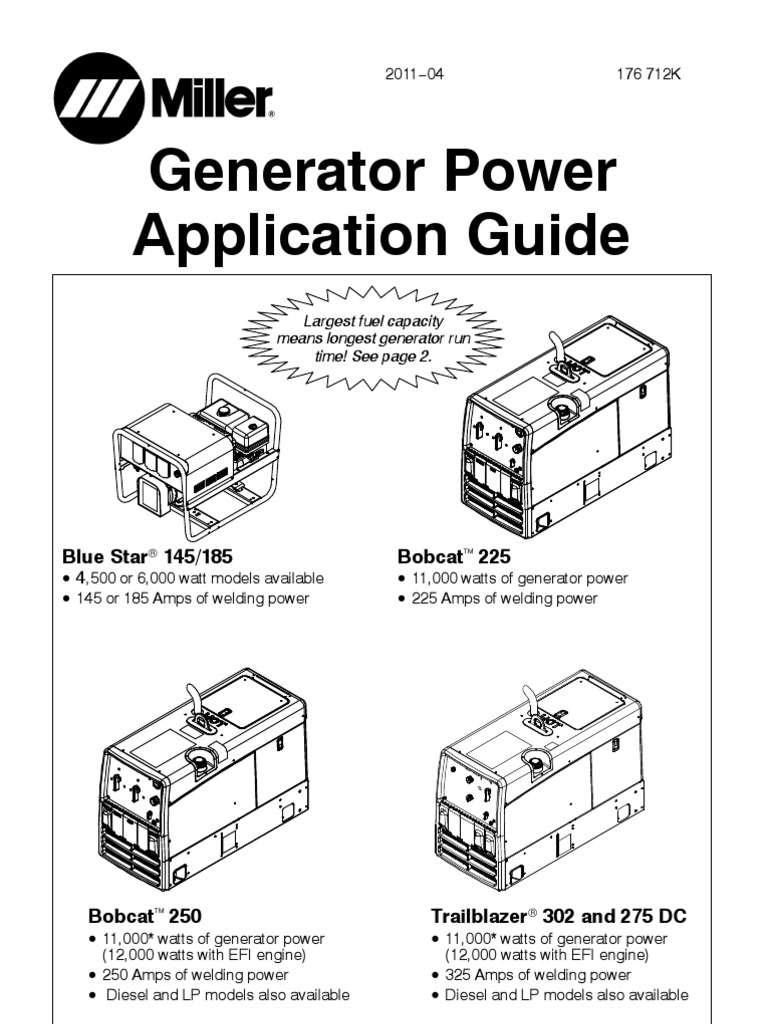 Miller®

2011−04

176 712K

Generator Power Application Guide

Largest fuel capacity means longest generator run time! See page 2.

Blue Star® 145/185
• 4,500 or 6,000 watt models available
• 145 or 185 Amps of welding power

Bobcat™ 225
• 11,000 watts of generator power
• 225 Amps of welding power

Bobcat™ 250
• 11,000* watts of generator power (12,000 watts with EFI engine)
• 250 Amps of welding power
• Diesel and LP models also available

Trailblazer® 302 and 275 DC
• 11,000* watts of generator power (12,000 watts with EFI engine)
• 325 Amps of welding power
• Diesel and LP models also available