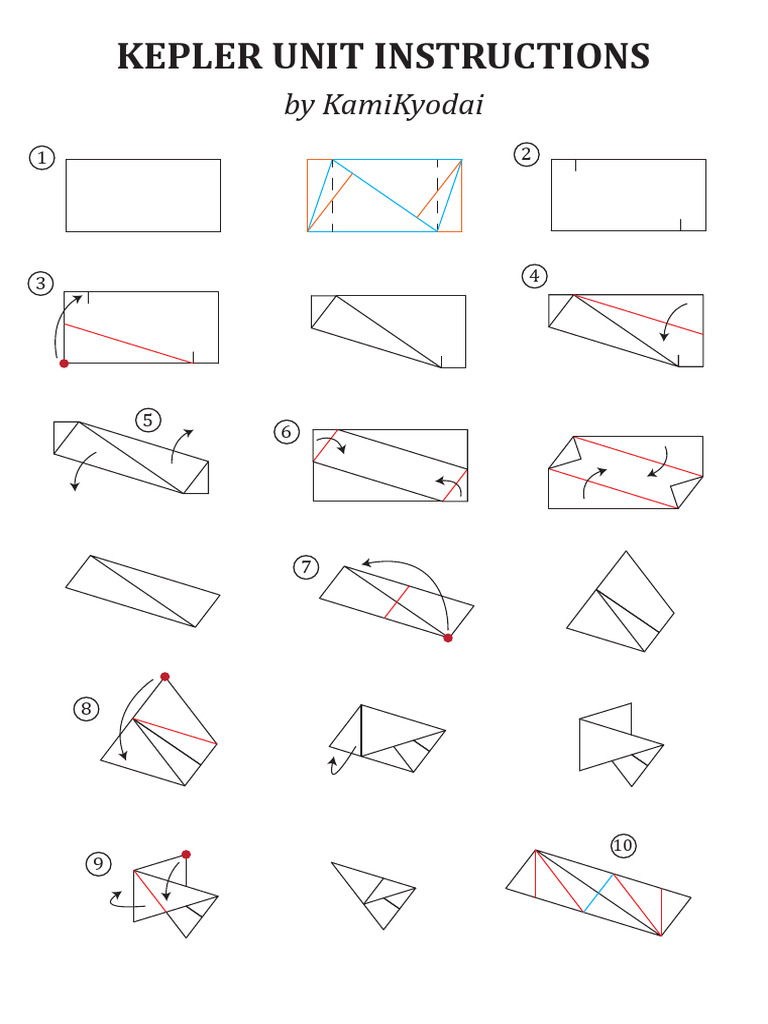 KEPLER UNIT INSTRUCTIONS
by KamiKyodai

1

2

3

4

5

6

7

8

9

10