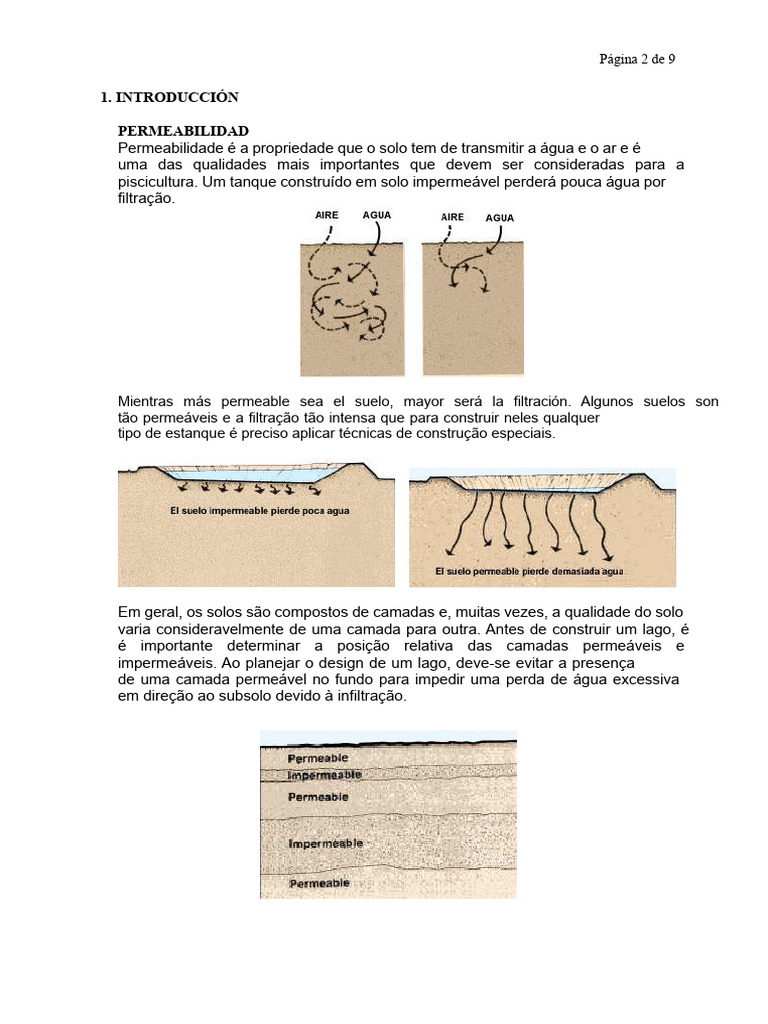 Página 2 de 9

1. INTRODUCCIÓN

PERMEABILIDAD
Permeabilidade é a propriedade que o solo tem de transmitir a água e o ar e é uma das qualidades mais importantes que devem ser consideradas para a piscicultura. Um tanque construído em solo impermeável perderá pouca água por filtração.

AIRE AGUA AIRE AGUA

Mientras más permeable sea el suelo, mayor será la filtración. Algunos suelos son tão permeáveis e a filtração tão intensa que para construir neles qualquer tipo de estanque é preciso aplicar técnicas de construção especiais.

El suelo impermeable pierde poca agua

El suelo permeable pierde demasiada agua

Em geral, os solos são compostos de camadas e, muitas vezes, a qualidade do solo varia consideravelmente de uma camada para outra. Antes de construir um lago, é é importante determinar a posição relativa das camadas permeáveis e impermeáveis. Ao planejar o design de um lago, deve-se evitar a presença de uma camada permeável no fundo para impedir uma perda de água excessiva em direção ao subsolo devido à infiltração.

Permeable
Impermeable
Permeable
Impermeable
Permeable