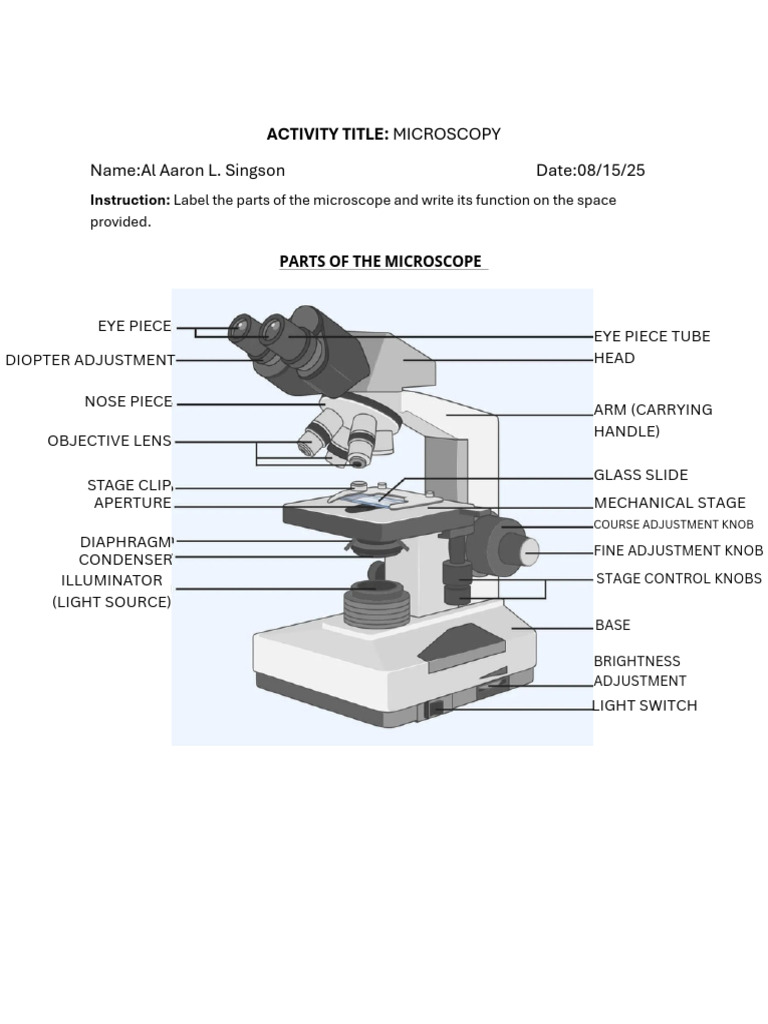 ACTIVITY TITLE: MICROSCOPY

Name:Al Aaron L. Singson

Date:08/15/25

Instruction: Label the parts of the microscope and write its function on the space provided.

PARTS OF THE MICROSCOPE

EYE PIECE
DIOPTER ADJUSTMENT
NOSE PIECE
OBJECTIVE LENS
STAGE CLIP
APERTURE
DIAPHRAGM
CONDENSER
ILLUMINATOR (LIGHT SOURCE)

EYE PIECE TUBE
HEAD
ARM (CARRYING HANDLE)
GLASS SLIDE
MECHANICAL STAGE
COURSE ADJUSTMENT KNOB
FINE ADJUSTMENT KNOB
STAGE CONTROL KNOBS
BASE
BRIGHTNESS ADJUSTMENT
LIGHT SWITCH