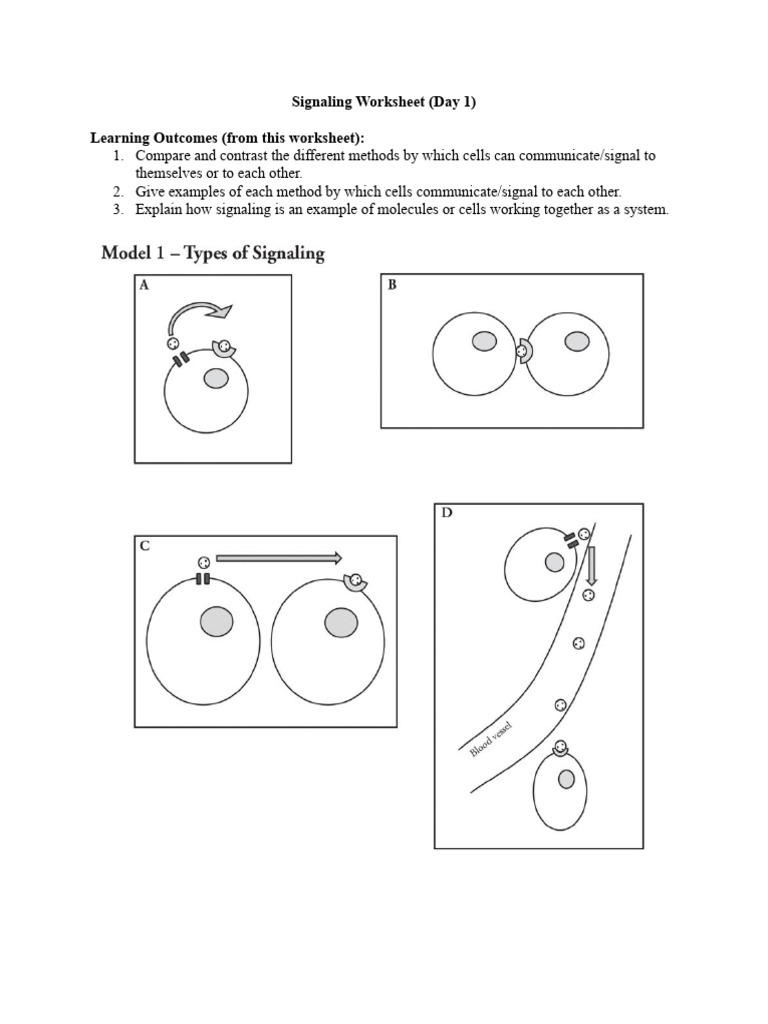 Signaling Worksheet (Day 1)

Learning Outcomes (from this worksheet):
1. Compare and contrast the different methods by which cells can communicate/signal to themselves or to each other.
2. Give examples of each method by which cells communicate/signal to each other.
3. Explain how signaling is an example of molecules or cells working together as a system.

Model 1 – Types of Signaling

A

B

C

D

Blood vessel