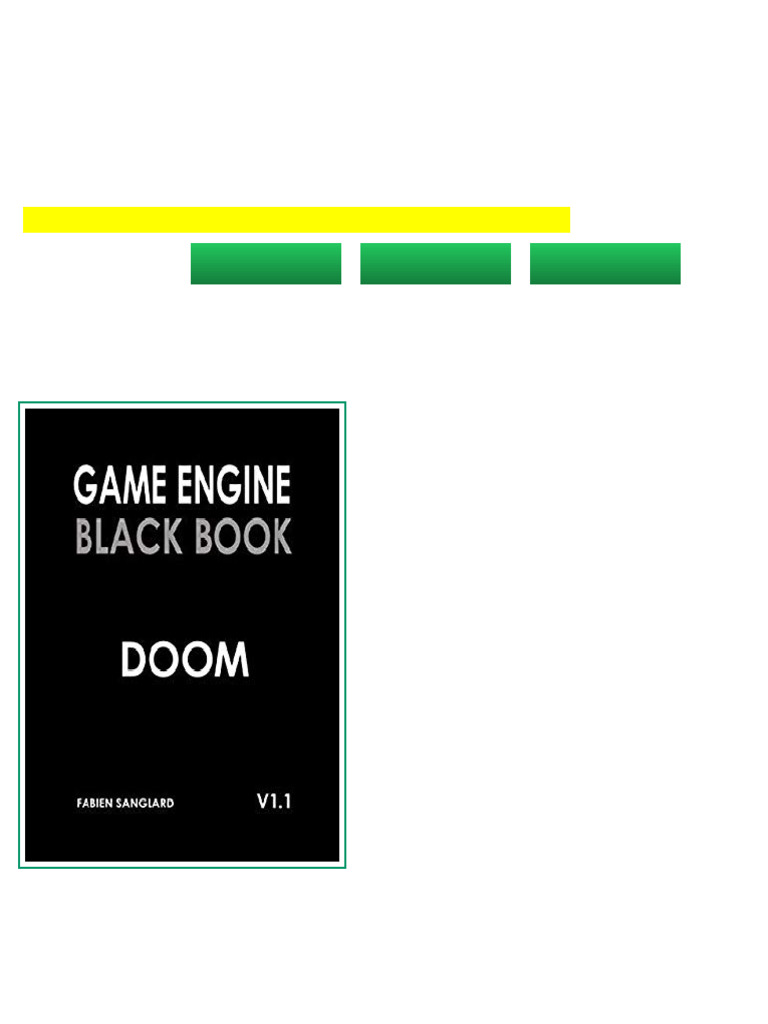 GAME ENGINE
BLACK BOOK

DOOM

FABIEN SANGLARD

V1.1