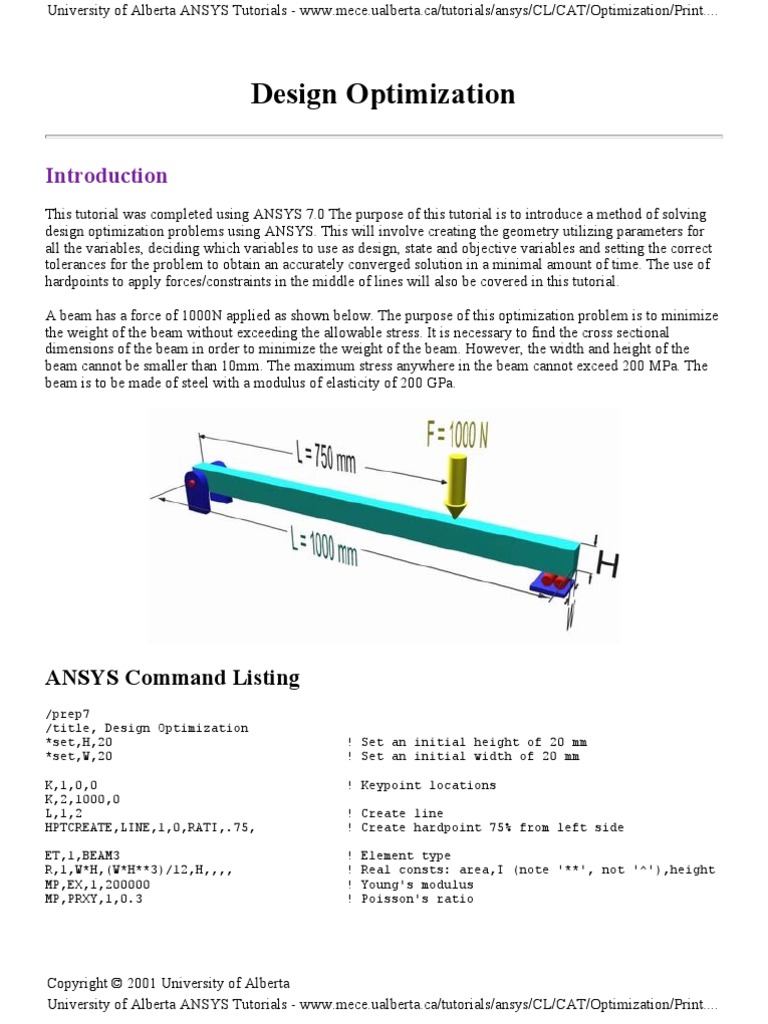 University of Alberta ANSYS Tutorials - www.mece.ualberta.ca/tutorials/ansys/CL/CAT/Optimization/Print....

Design Optimization

Introduction

This tutorial was completed using ANSYS 7.0 The purpose of this tutorial is to introduce a method of solving design optimization problems using ANSYS. This will involve creating the geometry utilizing parameters for all the variables, deciding which variables to use as design, state and objective variables and setting the correct tolerances for the problem to obtain an accurately converged solution in a minimal amount of time. The use of hardpoints to apply forces/constraints in the middle of lines will also be covered in this tutorial.

A beam has a force of 1000N applied as shown below. The purpose of this optimization problem is to minimize the weight of the beam without exceeding the allowable stress. It is necessary to find the cross sectional dimensions of the beam in order to minimize the weight of the beam. However, the width and height of the beam cannot be smaller than 10mm. The maximum stress anywhere in the beam cannot exceed 200 MPa. The beam is to be made of steel with a modulus of elasticity of 200 GPa.

L = 750 mm
F = 1000 N
L = 1000 mm
H
W

ANSYS Command Listing

/prep7
/title, Design Optimization
*set,H,20 ! Set an initial height of 20 mm
*set,W,20 ! Set an initial width of 20 mm

K,1,0,0 ! Keypoint locations
K,2,1000,0
L,1,2 ! Create line
HPTCREATE,LINE,1,0,RATI,.75, ! Create hardpoint 75% from left side

ET,1,BEAM3 ! Element type
R,1,W*H,(W*H**3)/12,H,,,, ! Real consts: area,I (note '**', not '^'),height
MP,EX,1,200000 ! Young's modulus
MP,PRXY,1,0.3 ! Poisson's ratio

Copyright © 2001 University of Alberta
University of Alberta ANSYS Tutorials - www.mece.ualberta.ca/tutorials/ansys/CL/CAT/Optimization/Print....