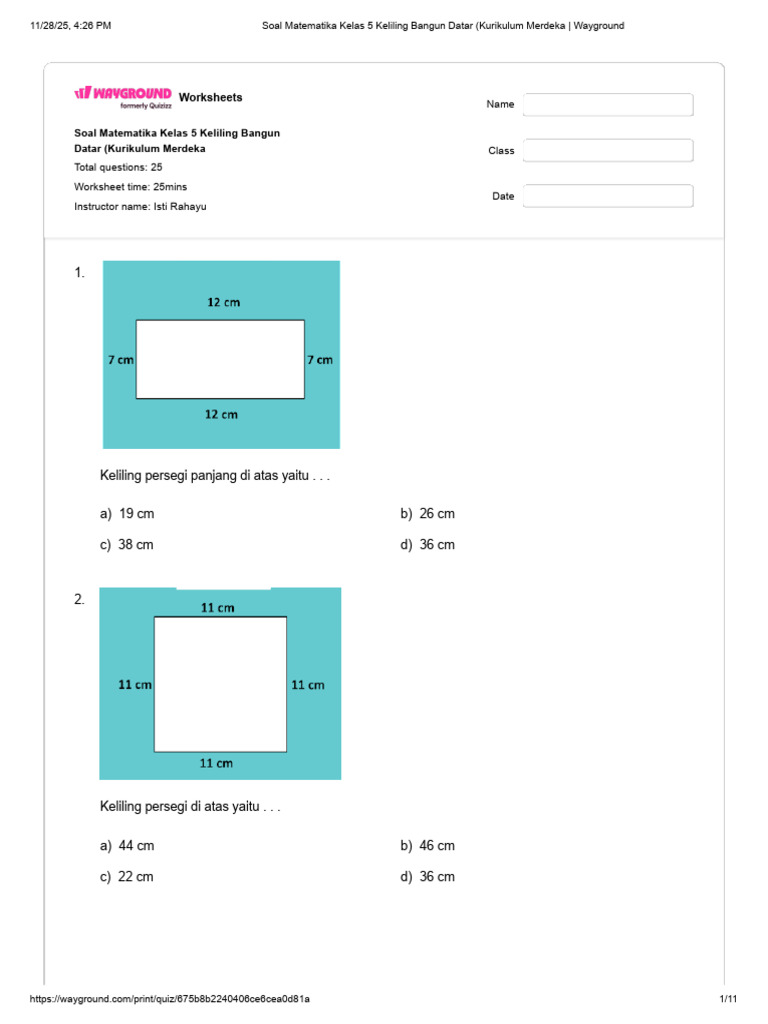 11/28/25, 4:26 PM Soal Matematika Kelas 5 Keliling Bangun Datar (Kurikulum Merdeka | Wayground

WAYGROUND formerly Quizizz Worksheets

Soal Matematika Kelas 5 Keliling Bangun Datar (Kurikulum Merdeka
Total questions: 25
Worksheet time: 25mins
Instructor name: Isti Rahayu

Name
Class
Date

1.
12 cm
7 cm
7 cm
12 cm

Keliling persegi panjang di atas yaitu . . .

a) 19 cm
b) 26 cm
c) 38 cm
d) 36 cm

2.
11 cm
11 cm
11 cm
11 cm

Keliling persegi di atas yaitu . . .

a) 44 cm
b) 46 cm
c) 22 cm
d) 36 cm

https://wayground.com/print/quiz/675b8b2240406ce6cea0d81a 1/11