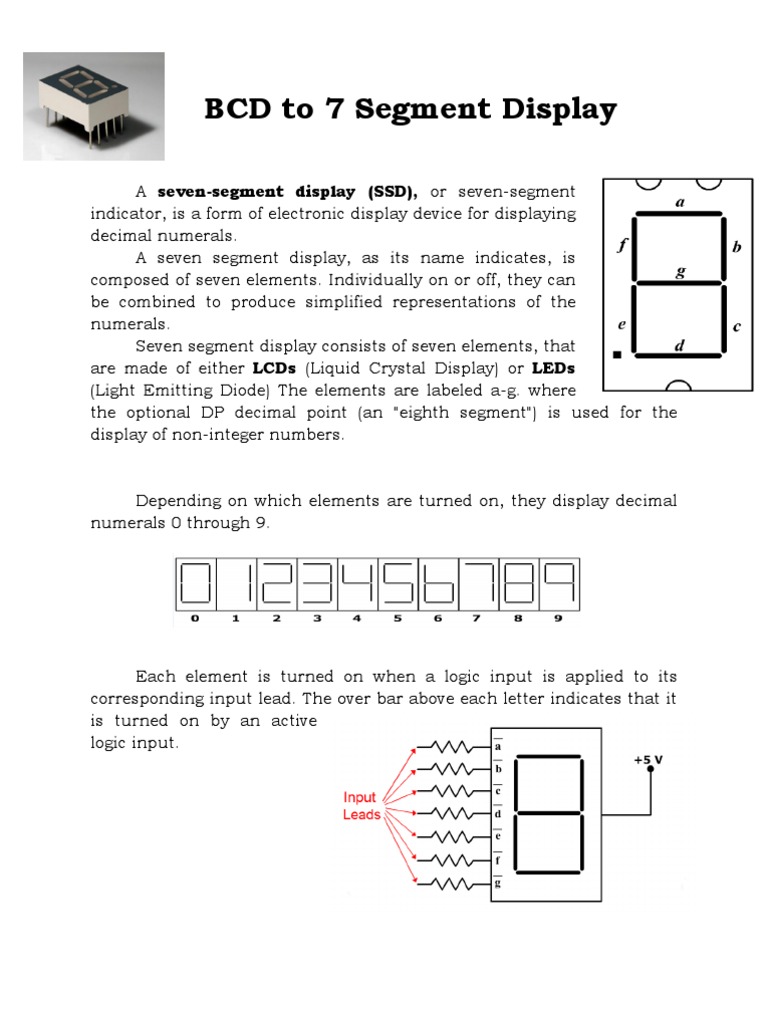 BCD to 7 Segment Display

A **seven-segment display (SSD),** or seven-segment indicator, is a form of electronic display device for displaying decimal numerals.

A seven segment display, as its name indicates, is composed of seven elements. Individually on or off, they can be combined to produce simplified representations of the numerals.

Seven segment display consists of seven elements, that are made of either **LCDs** (Liquid Crystal Display) or **LEDs** (Light Emitting Diode) The elements are labeled a-g. where the optional DP decimal point (an "eighth segment") is used for the display of non-integer numbers.

a
f
b
g
e
c
d

Depending on which elements are turned on, they display decimal numerals 0 through 9.

0 1 2 3 4 5 6 7 8 9

Each element is turned on when a logic input is applied to its corresponding input lead. The over bar above each letter indicates that it is turned on by an active logic input.

Input Leads
$\overline{a}$
$\overline{b}$
$\overline{c}$
$\overline{d}$
$\overline{e}$
$\overline{f}$
$\overline{g}$
+5 V