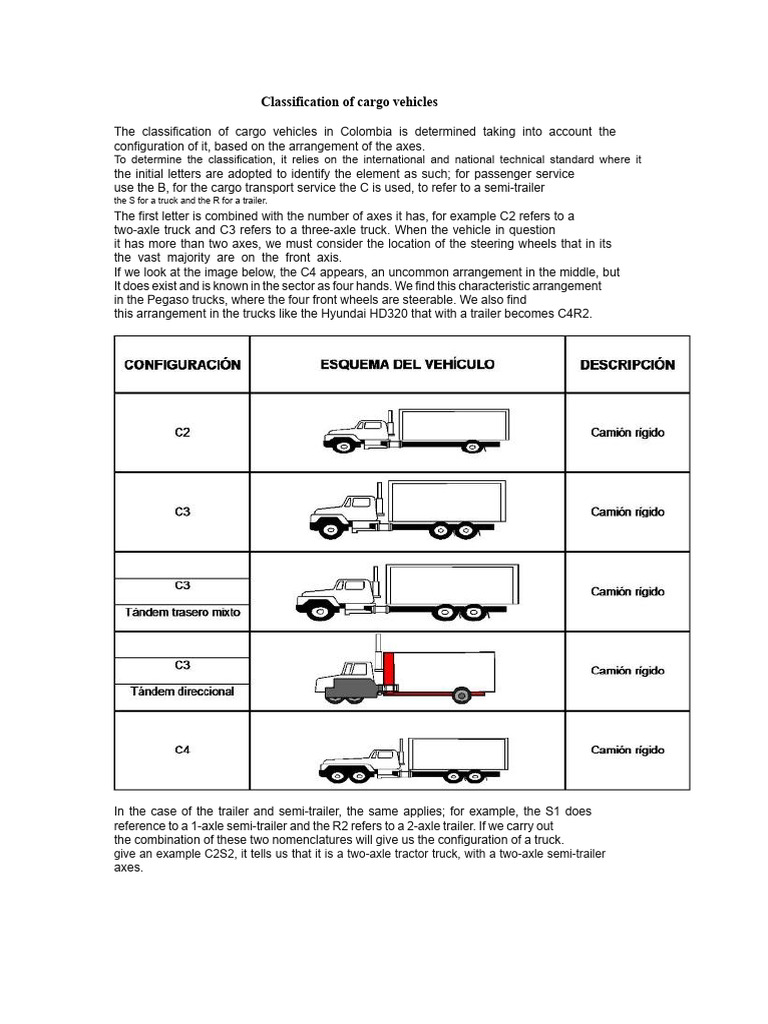 Classification of cargo vehicles

The classification of cargo vehicles in Colombia is determined taking into account the configuration of it, based on the arrangement of the axes.
To determine the classification, it relies on the international and national technical standard where it the initial letters are adopted to identify the element as such; for passenger service use the B, for the cargo transport service the C is used, to refer to a semi-trailer the S for a truck and the R for a trailer.
The first letter is combined with the number of axes it has, for example C2 refers to a two-axle truck and C3 refers to a three-axle truck. When the vehicle in question it has more than two axes, we must consider the location of the steering wheels that in its the vast majority are on the front axis.
If we look at the image below, the C4 appears, an uncommon arrangement in the middle, but It does exist and is known in the sector as four hands. We find this characteristic arrangement in the Pegaso trucks, where the four front wheels are steerable. We also find this arrangement in the trucks like the Hyundai HD320 that with a trailer becomes C4R2.

| CONFIGURACIÓN | ESQUEMA DEL VEHÍCULO | DESCRIPCIÓN |
|---|---|---|
| C2 | | Camión rígido |
| C3 | | Camión rígido |
| C3 Tándem trasero mixto | | Camión rígido |
| C3 Tándem direccional | | Camión rígido |
| C4 | | Camión rígido |

In the case of the trailer and semi-trailer, the same applies; for example, the S1 does reference to a 1-axle semi-trailer and the R2 refers to a 2-axle trailer. If we carry out the combination of these two nomenclatures will give us the configuration of a truck. give an example C2S2, it tells us that it is a two-axle tractor truck, with a two-axle semi-trailer axes.