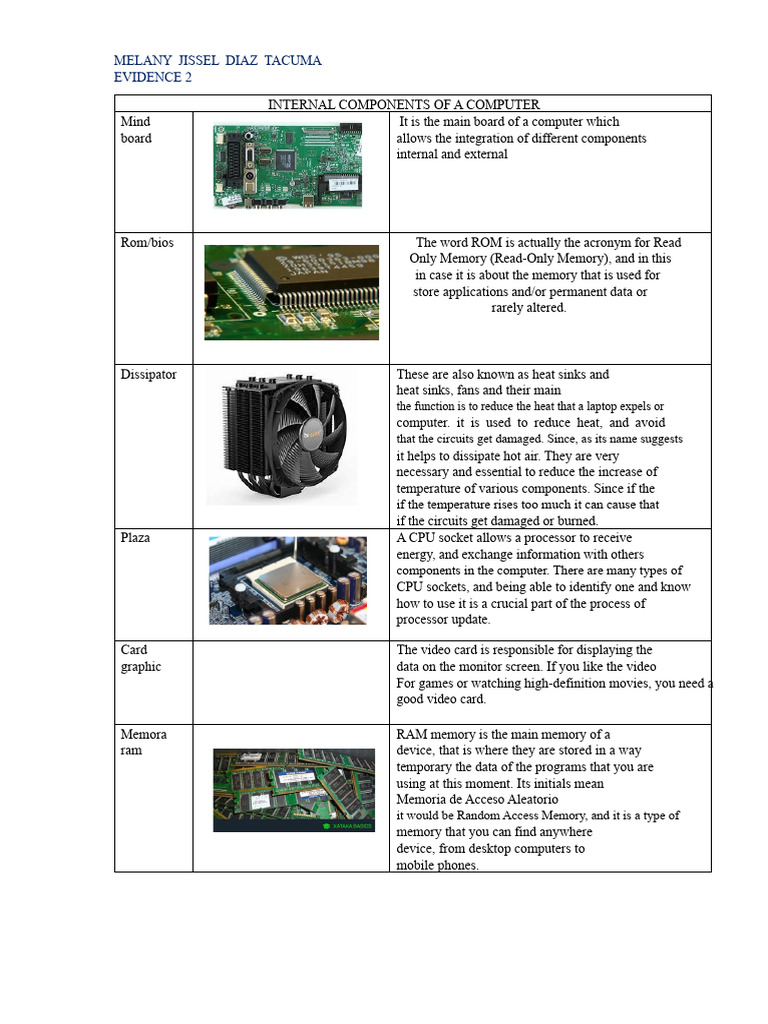 MELANY JISSEL DIAZ TACUMA
EVIDENCE 2

| INTERNAL COMPONENTS OF A COMPUTER | | |
|---|---|---|
| Mind board | | It is the main board of a computer which allows the integration of different components internal and external |
| Rom/bios | | The word ROM is actually the acronym for Read Only Memory (Read-Only Memory), and in this in case it is about the memory that is used for store applications and/or permanent data or rarely altered. |
| Dissipator | | These are also known as heat sinks and heat sinks, fans and their main the function is to reduce the heat that a laptop expels or computer. it is used to reduce heat, and avoid that the circuits get damaged. Since, as its name suggests it helps to dissipate hot air. They are very necessary and essential to reduce the increase of temperature of various components. Since if the if the temperature rises too much it can cause that if the circuits get damaged or burned. |
| Plaza | | A CPU socket allows a processor to receive energy, and exchange information with others components in the computer. There are many types of CPU sockets, and being able to identify one and know how to use it is a crucial part of the process of processor update. |
| Card graphic | | The video card is responsible for displaying the data on the monitor screen. If you like the video For games or watching high-definition movies, you need a good video card. |
| Memora ram | XATAKA BASICS | RAM memory is the main memory of a device, that is where they are stored in a way temporary the data of the programs that you are using at this moment. Its initials mean Memoria de Acceso Aleatorio it would be Random Access Memory, and it is a type of memory that you can find anywhere device, from desktop computers to mobile phones. |