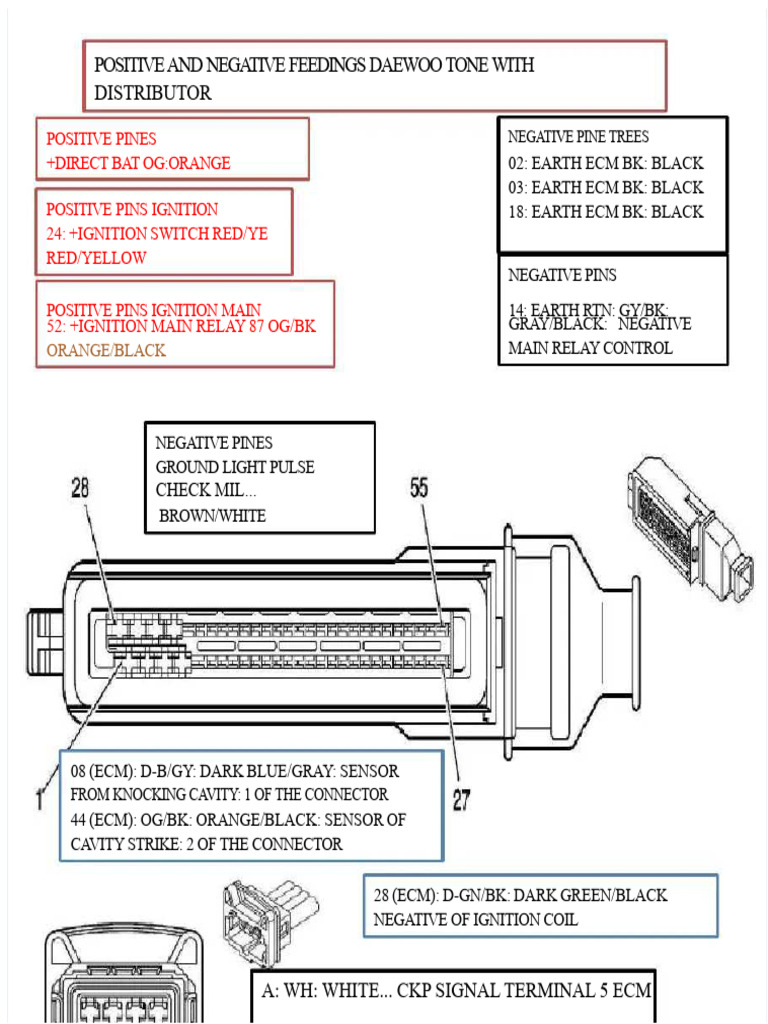 POSITIVE AND NEGATIVE FEEDINGS DAEWOO TONE WITH DISTRIBUTOR

POSITIVE PINES
+DIRECT BAT OG:ORANGE

POSITIVE PINS IGNITION
24: +IGNITION SWITCH RED/YE
RED/YELLOW

POSITIVE PINS IGNITION MAIN
52: +IGNITION MAIN RELAY 87 OG/BK
ORANGE/BLACK

NEGATIVE PINE TREES
02: EARTH ECM BK: BLACK
03: EARTH ECM BK: BLACK
18: EARTH ECM BK: BLACK

NEGATIVE PINS
14: EARTH RTN: GY/BK: GRAY/BLACK: NEGATIVE MAIN RELAY CONTROL

NEGATIVE PINES
GROUND LIGHT PULSE
CHECK MIL...
BROWN/WHITE

28

55

1

27

08 (ECM): D-B/GY: DARK BLUE/GRAY: SENSOR FROM KNOCKING CAVITY: 1 OF THE CONNECTOR
44 (ECM): OG/BK: ORANGE/BLACK: SENSOR OF CAVITY STRIKE: 2 OF THE CONNECTOR

28 (ECM): D-GN/BK: DARK GREEN/BLACK
NEGATIVE OF IGNITION COIL

A: WH: WHITE... CKP SIGNAL TERMINAL 5 ECM