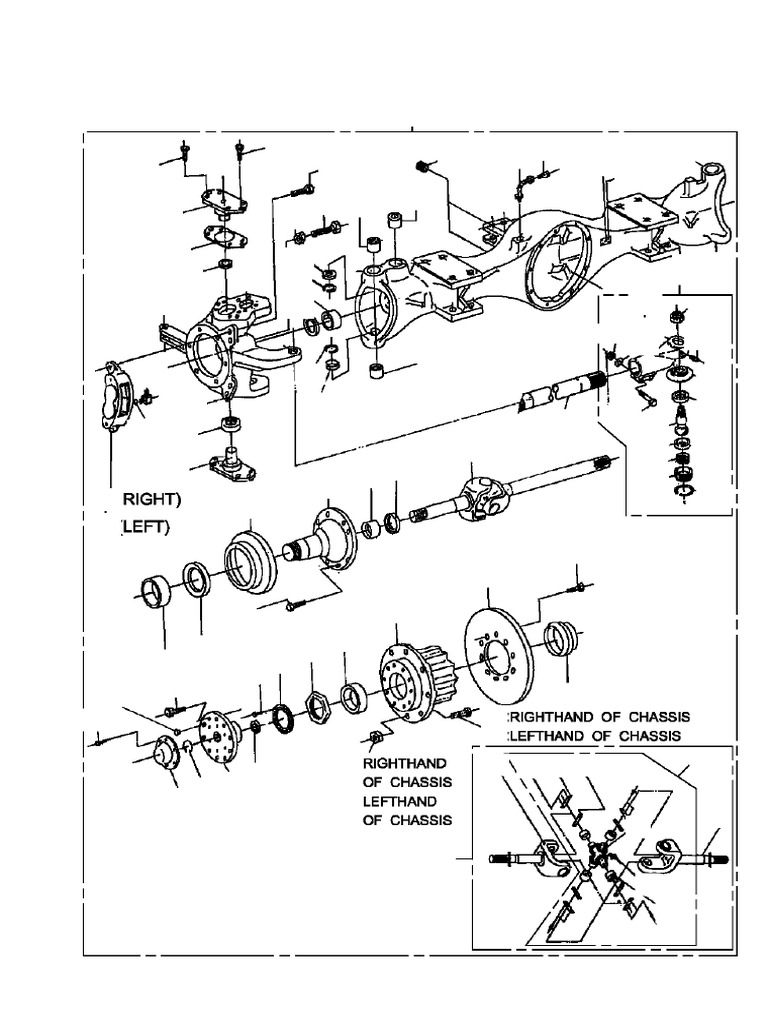 RIGHT)
LEFT)

:RIGHTHAND OF CHASSIS
:LEFTHAND OF CHASSIS

RIGHTHAND OF CHASSIS
LEFTHAND OF CHASSIS