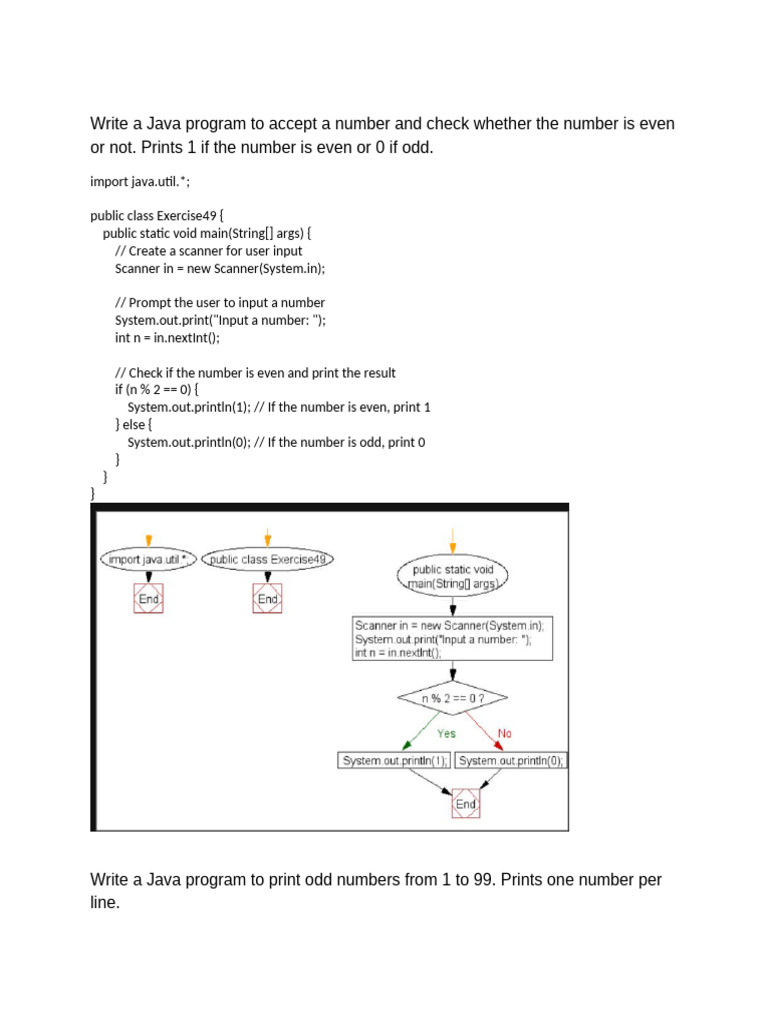 Write a Java program to accept a number and check whether the number is even or not. Prints 1 if the number is even or 0 if odd.

import java.util.*;

public class Exercise49 {
public static void main(String[] args) {
// Create a scanner for user input
Scanner in = new Scanner(System.in);

// Prompt the user to input a number
System.out.print("Input a number: ");
int n = in.nextInt();

// Check if the number is even and print the result
if (n % 2 == 0) {
System.out.println(1); // If the number is even, print 1
} else {
System.out.println(0); // If the number is odd, print 0
}
}
}

import java.util.*;

End

public class Exercise49

End

public static void main(String[] args)

Scanner in = new Scanner(System.in);
System.out.print("Input a number: ");
int n = in.nextInt();

n % 2 == 0 ?

Yes

No

System.out.println(1);

System.out.println(0);

End

Write a Java program to print odd numbers from 1 to 99. Prints one number per line.