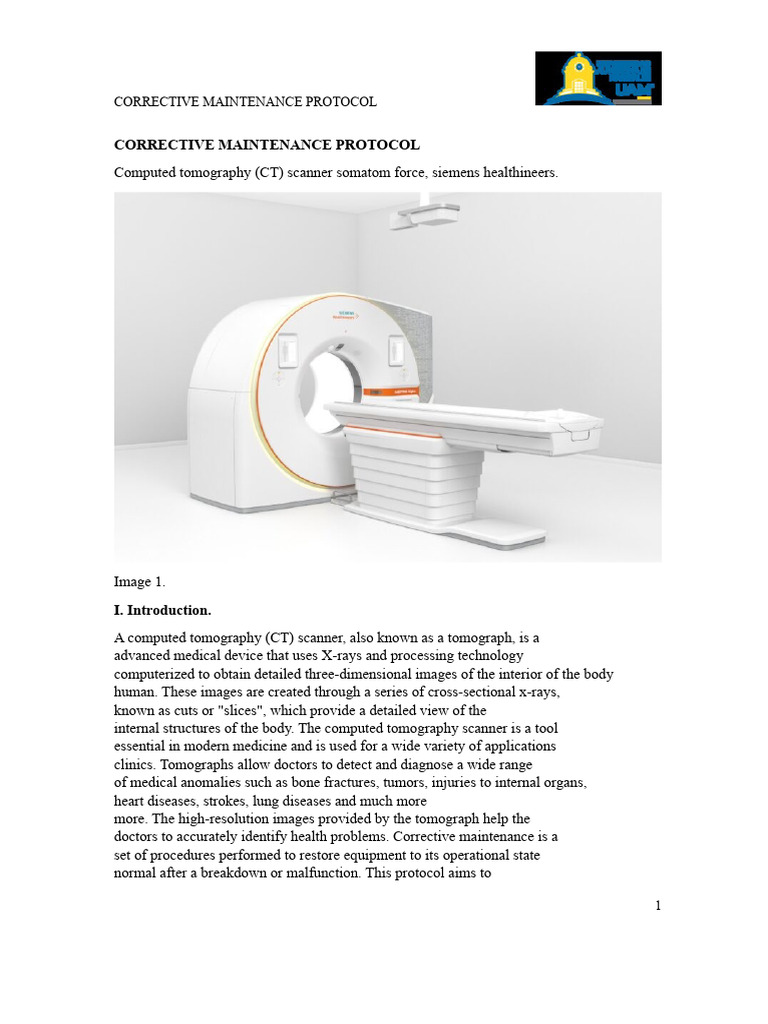 CORRECTIVE MAINTENANCE PROTOCOL

UAM

CORRECTIVE MAINTENANCE PROTOCOL

Computed tomography (CT) scanner somatom force, siemens healthineers.

SIEMENS Healthineers

Image 1.

I. Introduction.

A computed tomography (CT) scanner, also known as a tomograph, is a advanced medical device that uses X-rays and processing technology computerized to obtain detailed three-dimensional images of the interior of the body human. These images are created through a series of cross-sectional x-rays, known as cuts or "slices", which provide a detailed view of the internal structures of the body. The computed tomography scanner is a tool essential in modern medicine and is used for a wide variety of applications clinics. Tomographs allow doctors to detect and diagnose a wide range of medical anomalies such as bone fractures, tumors, injuries to internal organs, heart diseases, strokes, lung diseases and much more more. The high-resolution images provided by the tomograph help the doctors to accurately identify health problems. Corrective maintenance is a set of procedures performed to restore equipment to its operational state normal after a breakdown or malfunction. This protocol aims to

1