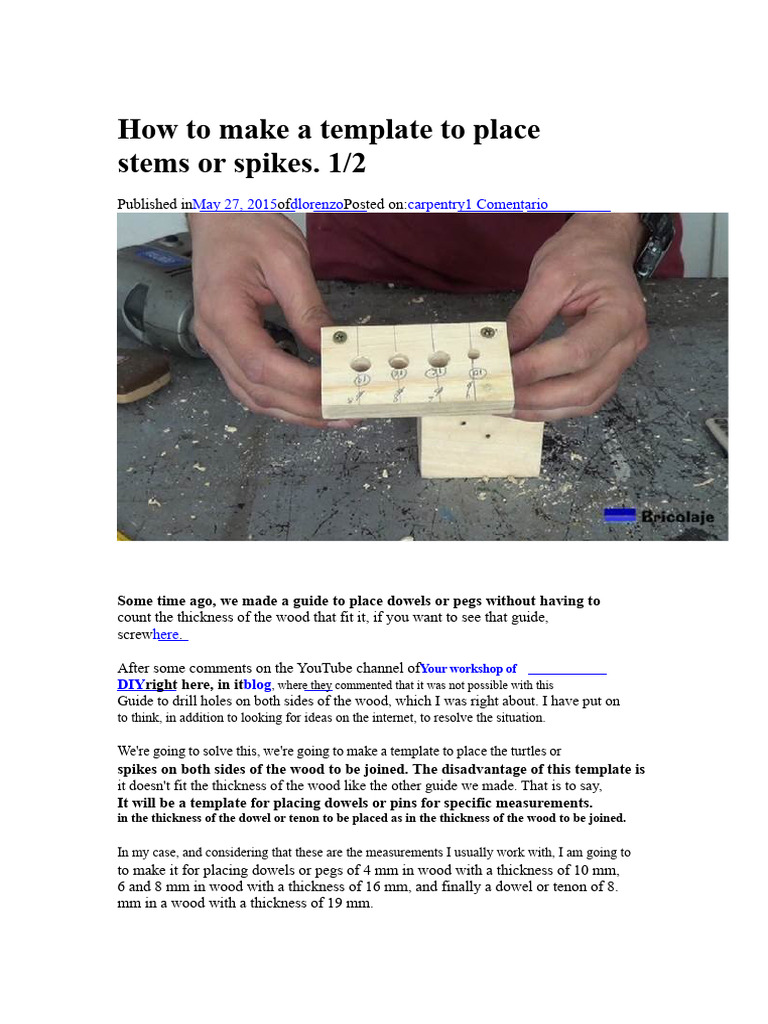 How to make a template to place stems or spikes. 1/2

Published inMay 27, 2015ofdlorenzoPosted on:carpentry1 Comentario

Bricolaje

Some time ago, we made a guide to place dowels or pegs without having to count the thickness of the wood that fit it, if you want to see that guide, screwhere.

After some comments on the YouTube channel ofYour workshop of DIYright here, in itblog, where they commented that it was not possible with this Guide to drill holes on both sides of the wood, which I was right about. I have put on to think, in addition to looking for ideas on the internet, to resolve the situation.

We're going to solve this, we're going to make a template to place the turtles or spikes on both sides of the wood to be joined. The disadvantage of this template is it doesn't fit the thickness of the wood like the other guide we made. That is to say, It will be a template for placing dowels or pins for specific measurements. in the thickness of the dowel or tenon to be placed as in the thickness of the wood to be joined.

In my case, and considering that these are the measurements I usually work with, I am going to to make it for placing dowels or pegs of 4 mm in wood with a thickness of 10 mm, 6 and 8 mm in wood with a thickness of 16 mm, and finally a dowel or tenon of 8. mm in a wood with a thickness of 19 mm.