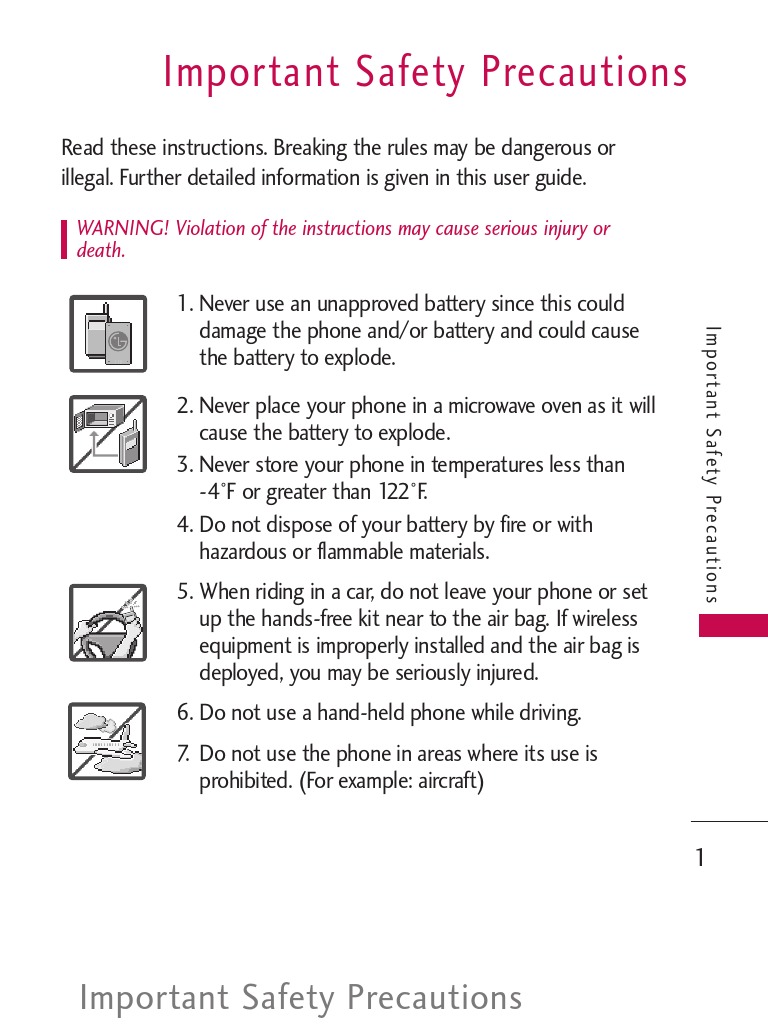 Important Safety Precautions

Read these instructions. Breaking the rules may be dangerous or illegal. Further detailed information is given in this user guide.

WARNING! Violation of the instructions may cause serious injury or death.

1. Never use an unapproved battery since this could damage the phone and/or battery and could cause the battery to explode.

2. Never place your phone in a microwave oven as it will cause the battery to explode.

3. Never store your phone in temperatures less than -4°F or greater than 122°F.

4. Do not dispose of your battery by fire or with hazardous or flammable materials.

5. When riding in a car, do not leave your phone or set up the hands-free kit near to the air bag. If wireless equipment is improperly installed and the air bag is deployed, you may be seriously injured.

6. Do not use a hand-held phone while driving.

7. Do not use the phone in areas where its use is prohibited. (For example: aircraft)

Important Safety Precautions

1

Important Safety Precautions