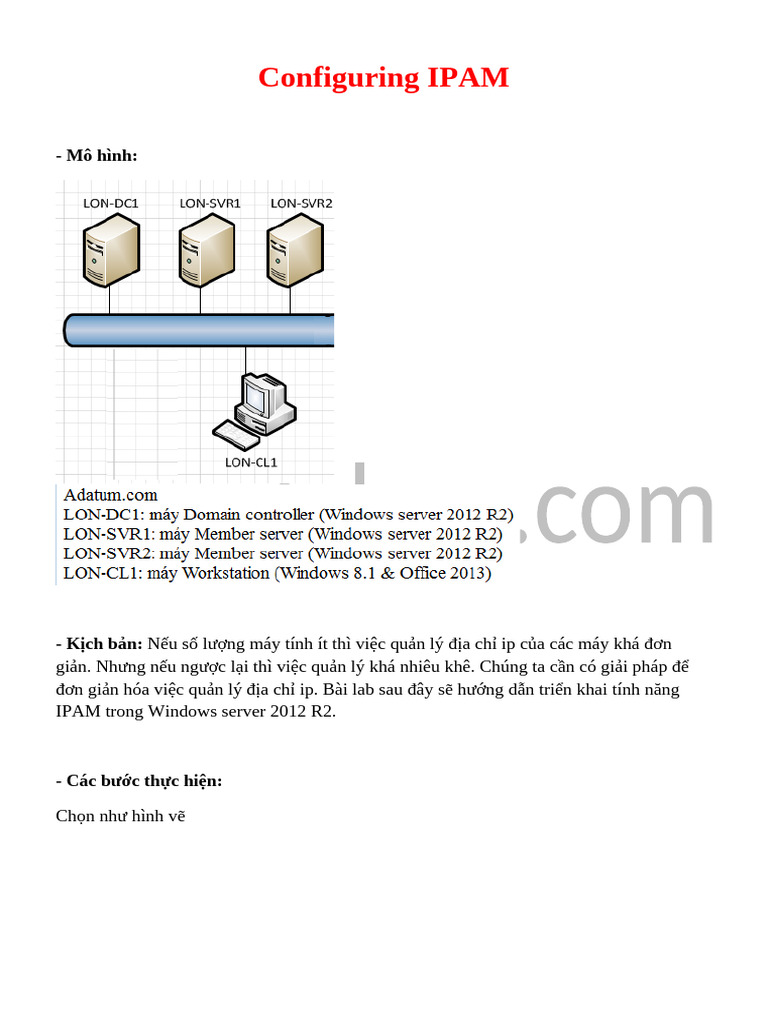 Configuring IPAM

- Mô hình:

LON-DC1
LON-SVR1
LON-SVR2
LON-CL1

Adatum.com
LON-DC1: máy Domain controller (Windows server 2012 R2)
LON-SVR1: máy Member server (Windows server 2012 R2)
LON-SVR2: máy Member server (Windows server 2012 R2)
LON-CL1: máy Workstation (Windows 8.1 & Office 2013)

.com

- Kịch bản: Nếu số lượng máy tính ít thì việc quản lý địa chỉ ip của các máy khá đơn giản. Nhưng nếu ngược lại thì việc quản lý khá nhiêu khê. Chúng ta cần có giải pháp để đơn giản hóa việc quản lý địa chỉ ip. Bài lab sau đây sẽ hướng dẫn triển khai tính năng IPAM trong Windows server 2012 R2.

- Các bước thực hiện:

Chọn như hình vẽ