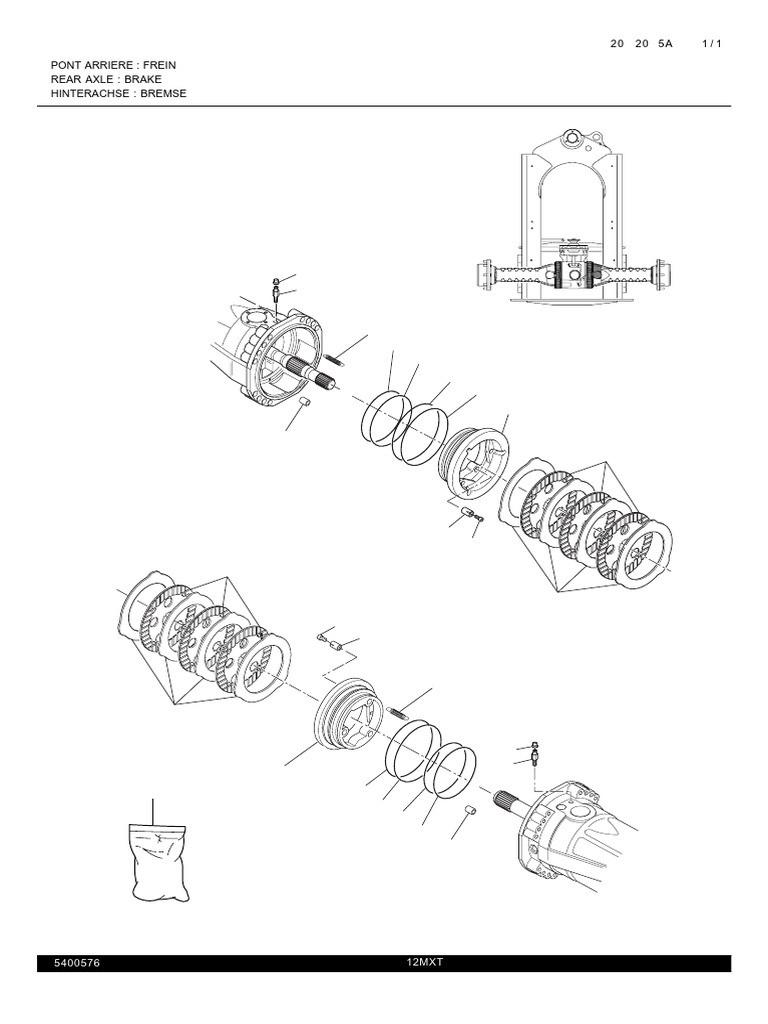 20 20 5A 1 / 1

PONT ARRIERE : FREIN
REAR AXLE : BRAKE
HINTERACHSE : BREMSE

5400576 12MXT