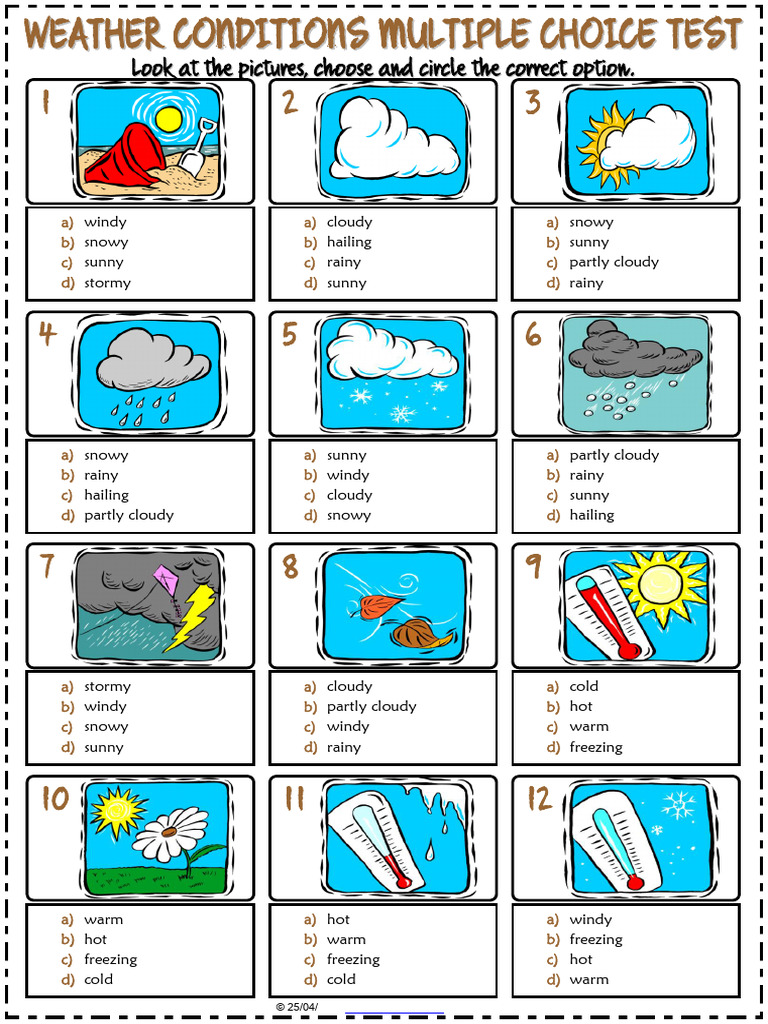 WEATHER CONDITIONS MULTIPLE CHOICE TEST

Look at the pictures, choose and circle the correct option.

1
a) windy
b) snowy
c) sunny
d) stormy

2
a) cloudy
b) hailing
c) rainy
d) sunny

3
a) snowy
b) sunny
c) partly cloudy
d) rainy

4
a) snowy
b) rainy
c) hailing
d) partly cloudy

5
a) sunny
b) windy
c) cloudy
d) snowy

6
a) partly cloudy
b) rainy
c) sunny
d) hailing

7
a) stormy
b) windy
c) snowy
d) sunny

8
a) cloudy
b) partly cloudy
c) windy
d) rainy

9
a) cold
b) hot
c) warm
d) freezing

10
a) warm
b) hot
c) freezing
d) cold

11
a) hot
b) warm
c) freezing
d) cold

12
a) windy
b) freezing
c) hot
d) warm

© 25/04/