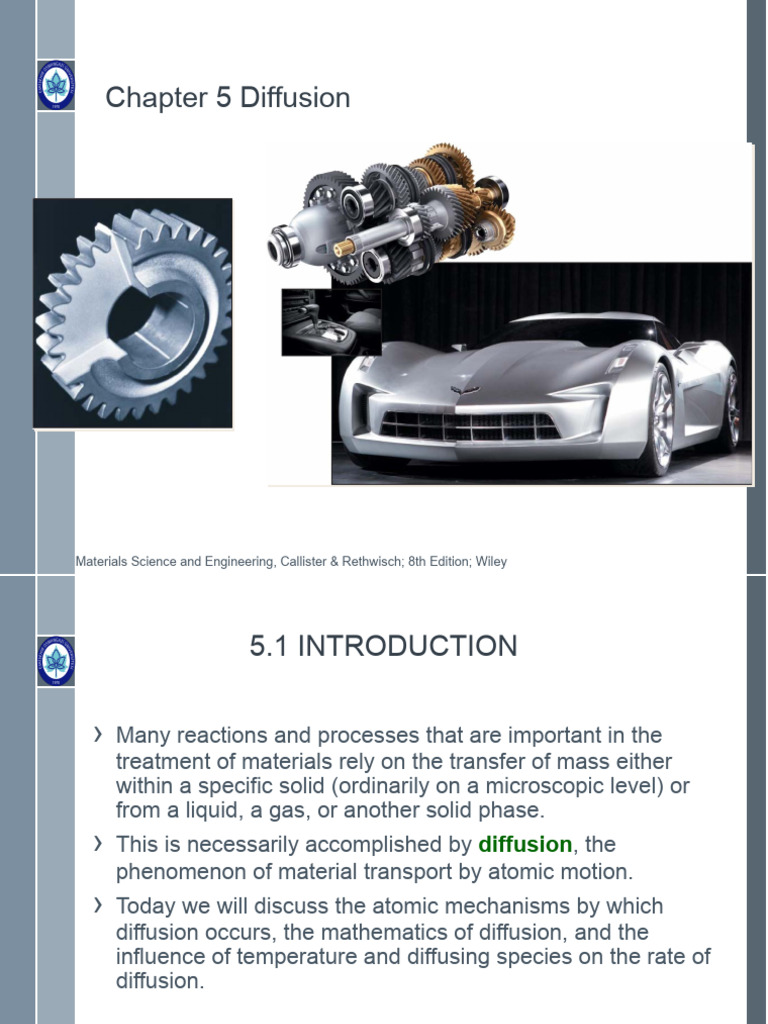 Chapter 5 Diffusion

Materials Science and Engineering, Callister & Rethwisch; 8th Edition; Wiley

5.1 INTRODUCTION

› Many reactions and processes that are important in the treatment of materials rely on the transfer of mass either within a specific solid (ordinarily on a microscopic level) or from a liquid, a gas, or another solid phase.

› This is necessarily accomplished by diffusion, the phenomenon of material transport by atomic motion.

› Today we will discuss the atomic mechanisms by which diffusion occurs, the mathematics of diffusion, and the influence of temperature and diffusing species on the rate of diffusion.