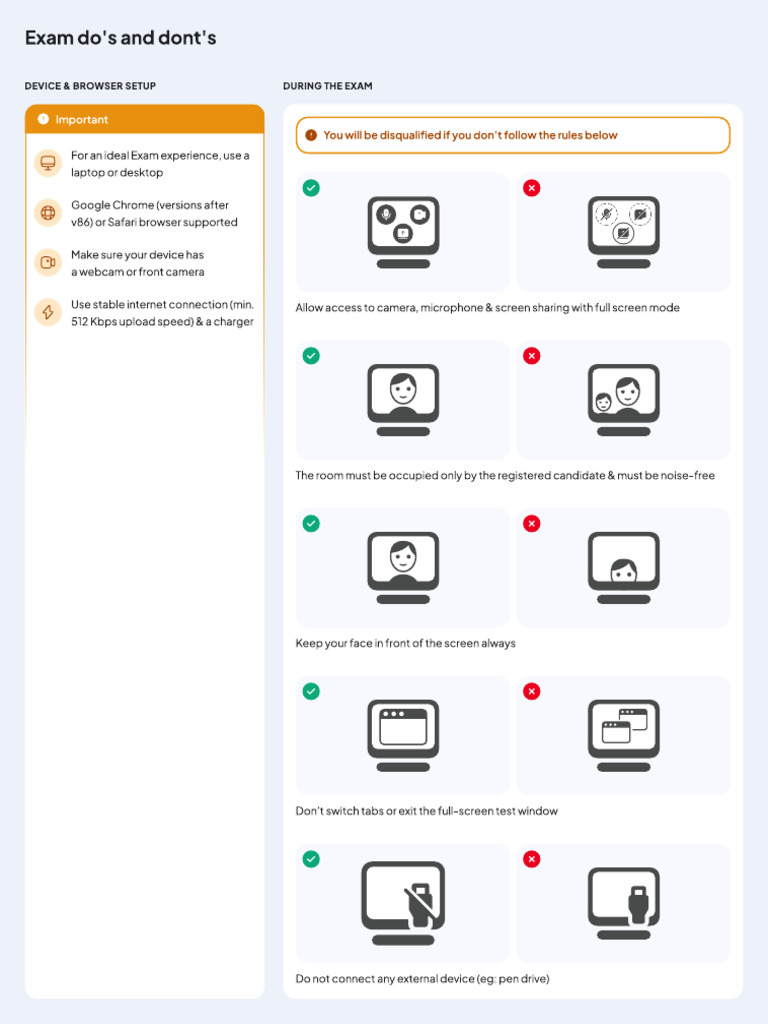 Exam do's and dont's

DEVICE & BROWSER SETUP

Important

For an ideal Exam experience, use a laptop or desktop

Google Chrome (versions after v86) or Safari browser supported

Make sure your device has a webcam or front camera

Use stable internet connection (min. 512 Kbps upload speed) & a charger

DURING THE EXAM

You will be disqualified if you don't follow the rules below

Allow access to camera, microphone & screen sharing with full screen mode

The room must be occupied only by the registered candidate & must be noise-free

Keep your face in front of the screen always

Don't switch tabs or exit the full-screen test window

Do not connect any external device (eg: pen drive)