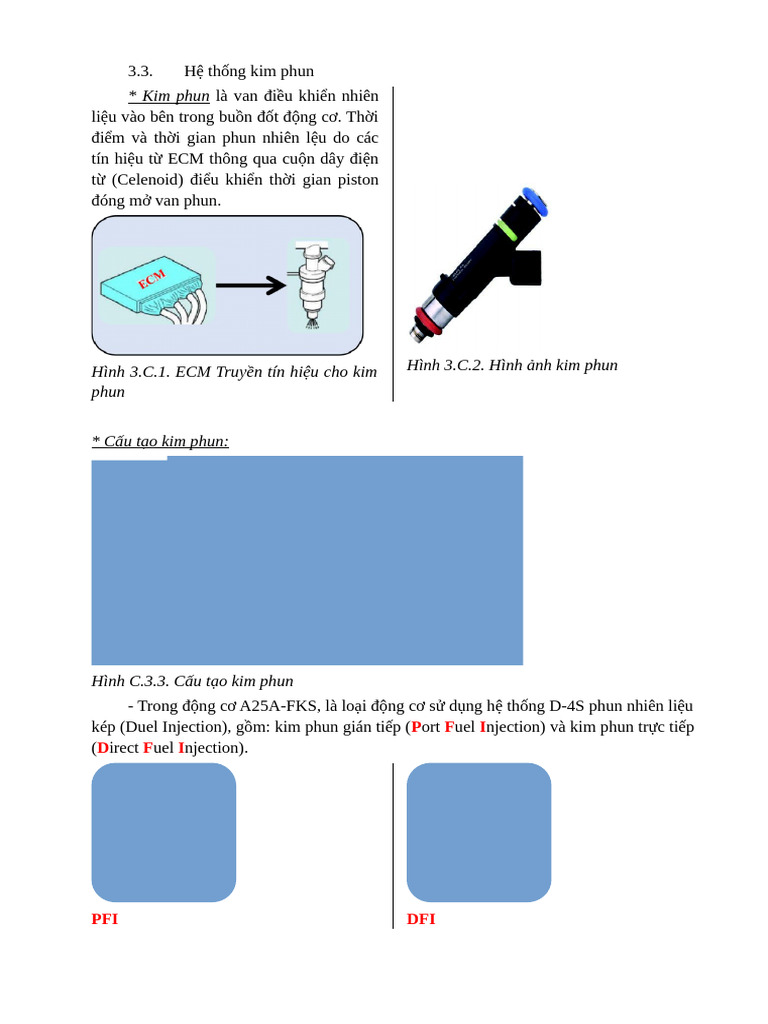 3.3. Hệ thống kim phun

* Kim phun là van điều khiển nhiên liệu vào bên trong buồn đốt động cơ. Thời điểm và thời gian phun nhiên lệu do các tín hiệu từ ECM thông qua cuộn dây điện từ (Celenoid) điều khiển thời gian piston đóng mở van phun.

ECM

Hình 3.C.1. ECM Truyền tín hiệu cho kim phun

Hình 3.C.2. Hình ảnh kim phun

* Cấu tạo kim phun:

Hình C.3.3. Cấu tạo kim phun

- Trong động cơ A25A-FKS, là loại động cơ sử dụng hệ thống D-4S phun nhiên liệu kép (Duel Injection), gồm: kim phun gián tiếp (Port Fuel Injection) và kim phun trực tiếp (Direct Fuel Injection).

PFI

DFI