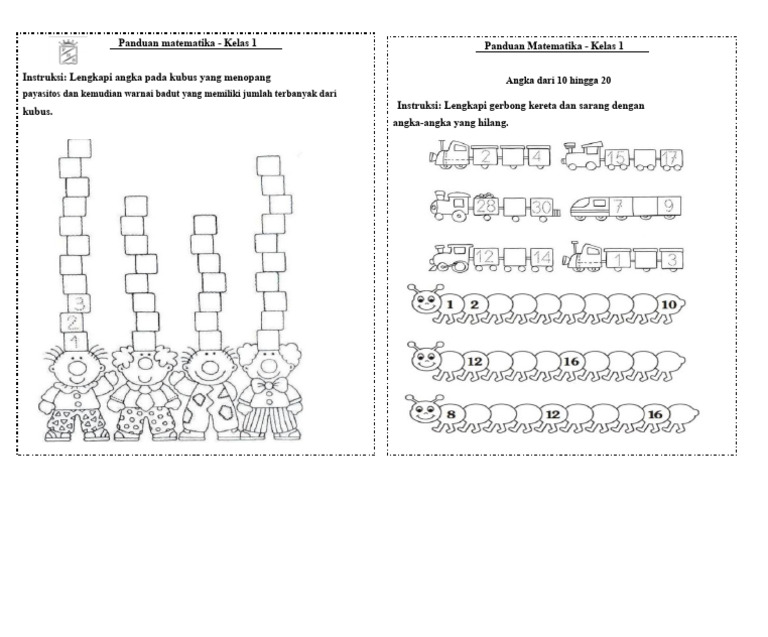 Panduan matematika - Kelas 1

Instruksi: Lengkapi angka pada kubus yang menopang payasitos dan kemudian warnai badut yang memiliki jumlah terbanyak dari kubus.

3
2
1

Panduan Matematika - Kelas 1

Angka dari 10 hingga 20

Instruksi: Lengkapi gerbong kereta dan sarang dengan angka-angka yang hilang.

2 4
15 17
28 30
7 9
12 14
1 3
1 2 10
12 16
8 12 16