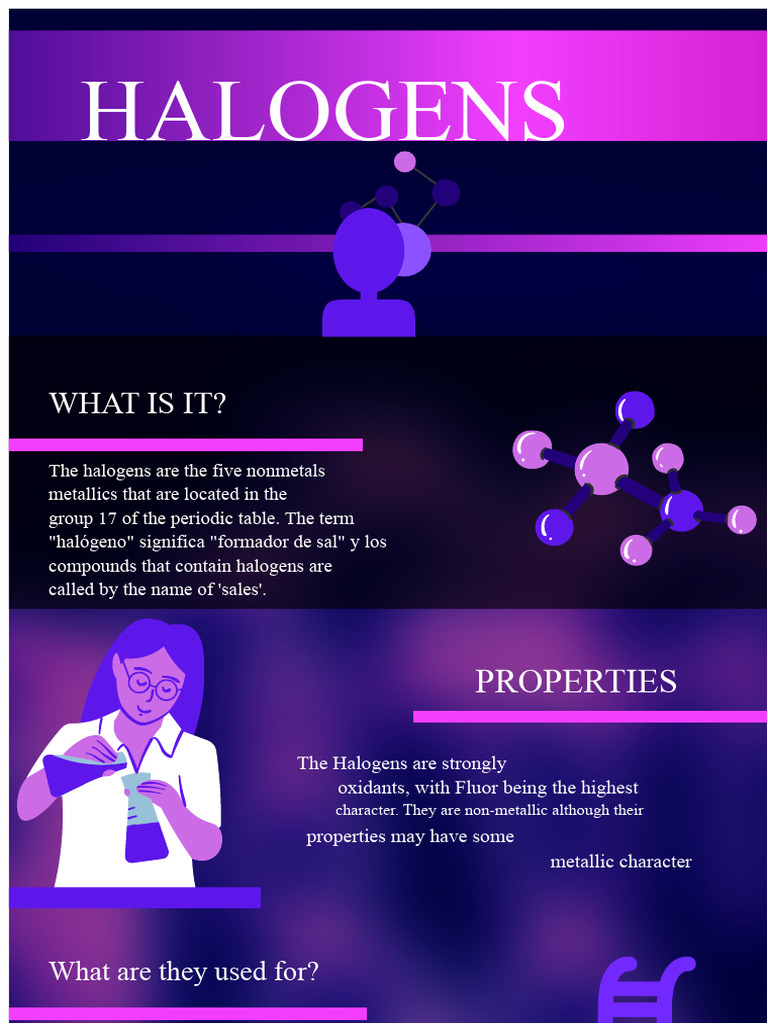 HALOGENS

WHAT IS IT?

The halogens are the five nonmetals metallics that are located in the group 17 of the periodic table. The term "halógeno" significa "formador de sal" y los compounds that contain halogens are called by the name of 'sales'.

PROPERTIES

The Halogens are strongly oxidants, with Fluor being the highest character. They are non-metallic although their properties may have some metallic character

What are they used for?