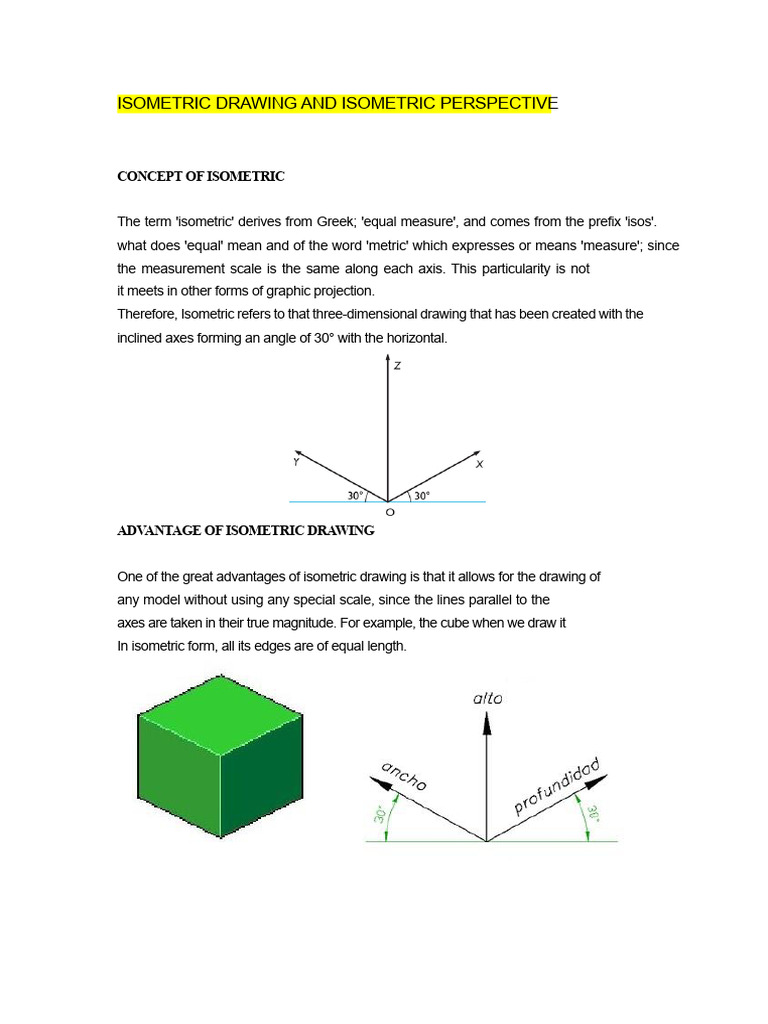 ISOMETRIC DRAWING AND ISOMETRIC PERSPECTIVE

CONCEPT OF ISOMETRIC

The term 'isometric' derives from Greek; 'equal measure', and comes from the prefix 'isos'. what does 'equal' mean and of the word 'metric' which expresses or means 'measure'; since the measurement scale is the same along each axis. This particularity is not it meets in other forms of graphic projection.
Therefore, Isometric refers to that three-dimensional drawing that has been created with the inclined axes forming an angle of 30° with the horizontal.

Z
Y
X
30°
30°
O

ADVANTAGE OF ISOMETRIC DRAWING

One of the great advantages of isometric drawing is that it allows for the drawing of any model without using any special scale, since the lines parallel to the axes are taken in their true magnitude. For example, the cube when we draw it In isometric form, all its edges are of equal length.

alto
ancho
profundidad
30°
30°