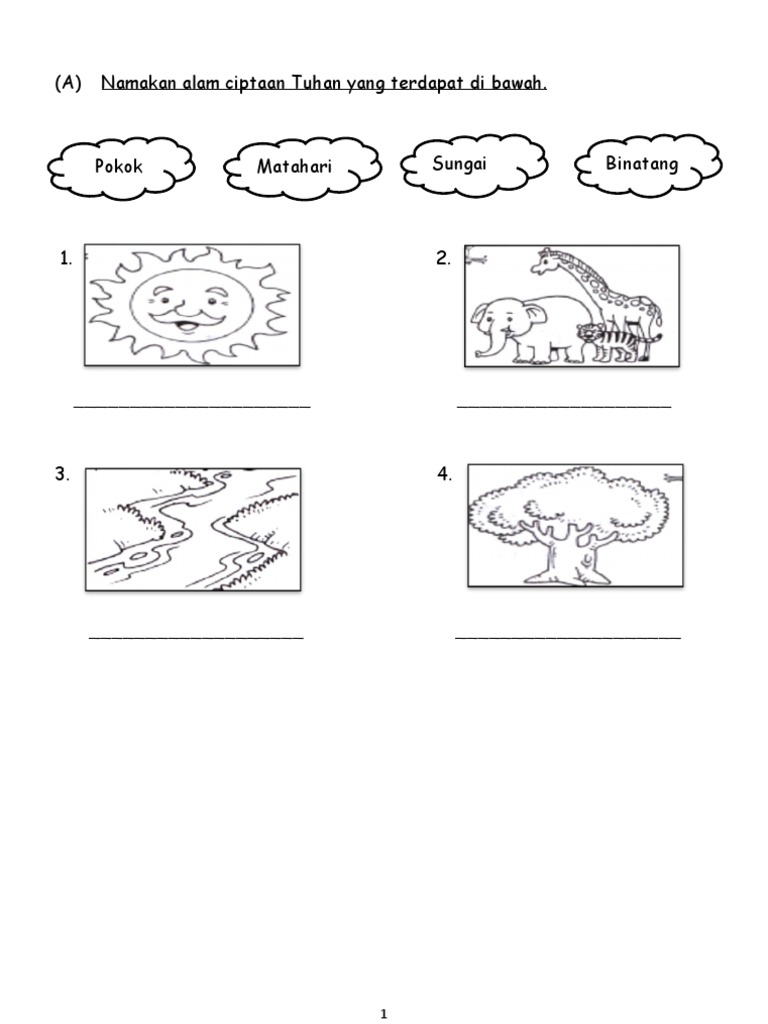 (A) Namakan alam ciptaan Tuhan yang terdapat di bawah.

Pokok

Matahari

Sungai

Binatang

1. ______________________

2. ______________________

3. ______________________

4. ______________________

1