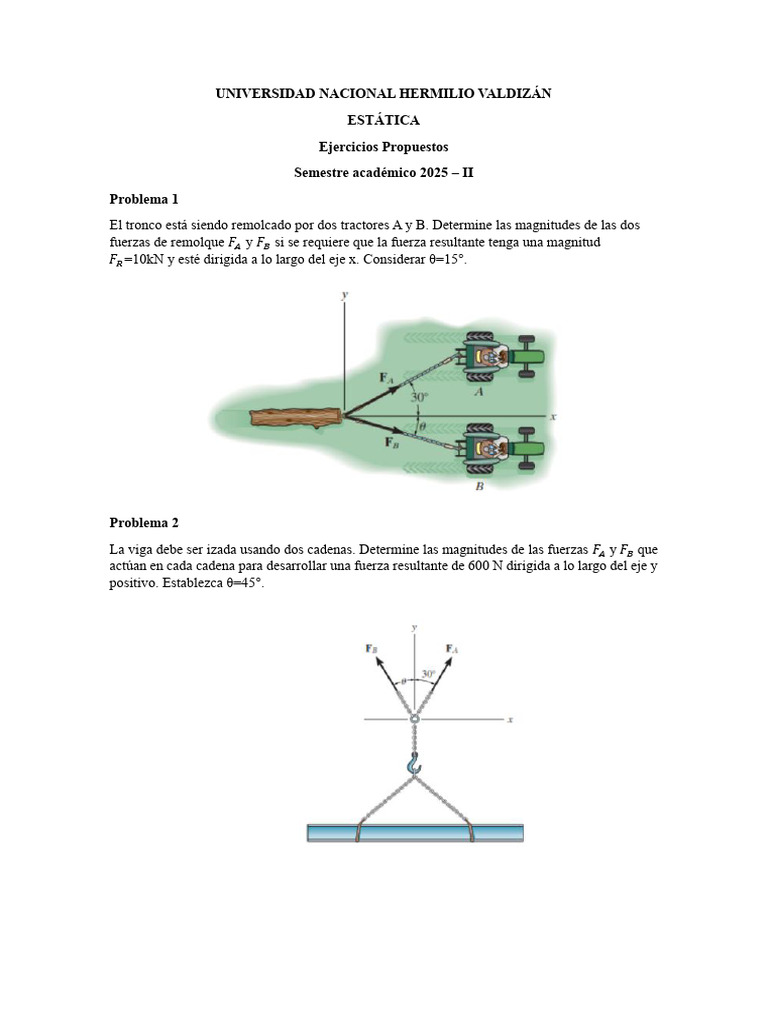 UNIVERSIDAD NACIONAL HERMILIO VALDIZÁN

ESTÁTICA

Ejercicios Propuestos

Semestre académico 2025 – II

Problema 1

El tronco está siendo remolcado por dos tractores A y B. Determine las magnitudes de las dos fuerzas de remolque $F_A$ y $F_B$ si se requiere que la fuerza resultante tenga una magnitud $F_R$=10kN y esté dirigida a lo largo del eje x. Considerar θ=15°.

y
$\mathbf{F}_A$
30°
A
x
θ
$\mathbf{F}_B$
B

Problema 2

La viga debe ser izada usando dos cadenas. Determine las magnitudes de las fuerzas $F_A$ y $F_B$ que actúan en cada cadena para desarrollar una fuerza resultante de 600 N dirigida a lo largo del eje y positivo. Establezca θ=45°.

y
$\mathbf{F}_B$
$\mathbf{F}_A$
θ
30°
x