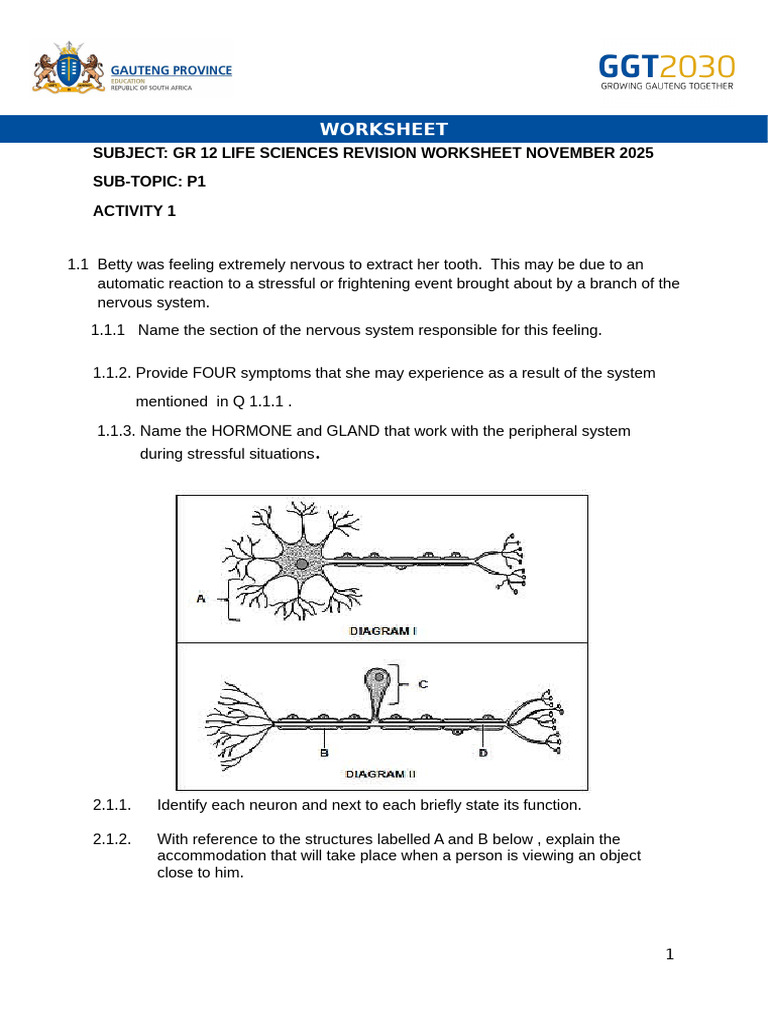 GAUTENG PROVINCE
EDUCATION
REPUBLIC OF SOUTH AFRICA

GGT2030
GROWING GAUTENG TOGETHER

WORKSHEET

SUBJECT: GR 12 LIFE SCIENCES REVISION WORKSHEET NOVEMBER 2025

SUB-TOPIC: P1

ACTIVITY 1

1.1 Betty was feeling extremely nervous to extract her tooth. This may be due to an automatic reaction to a stressful or frightening event brought about by a branch of the nervous system.

1.1.1 Name the section of the nervous system responsible for this feeling.

1.1.2. Provide FOUR symptoms that she may experience as a result of the system mentioned in Q 1.1.1 .

1.1.3. Name the HORMONE and GLAND that work with the peripheral system during stressful situations.

A

DIAGRAM I

C

B

D

DIAGRAM II

2.1.1. Identify each neuron and next to each briefly state its function.

2.1.2. With reference to the structures labelled A and B below , explain the accommodation that will take place when a person is viewing an object close to him.

1