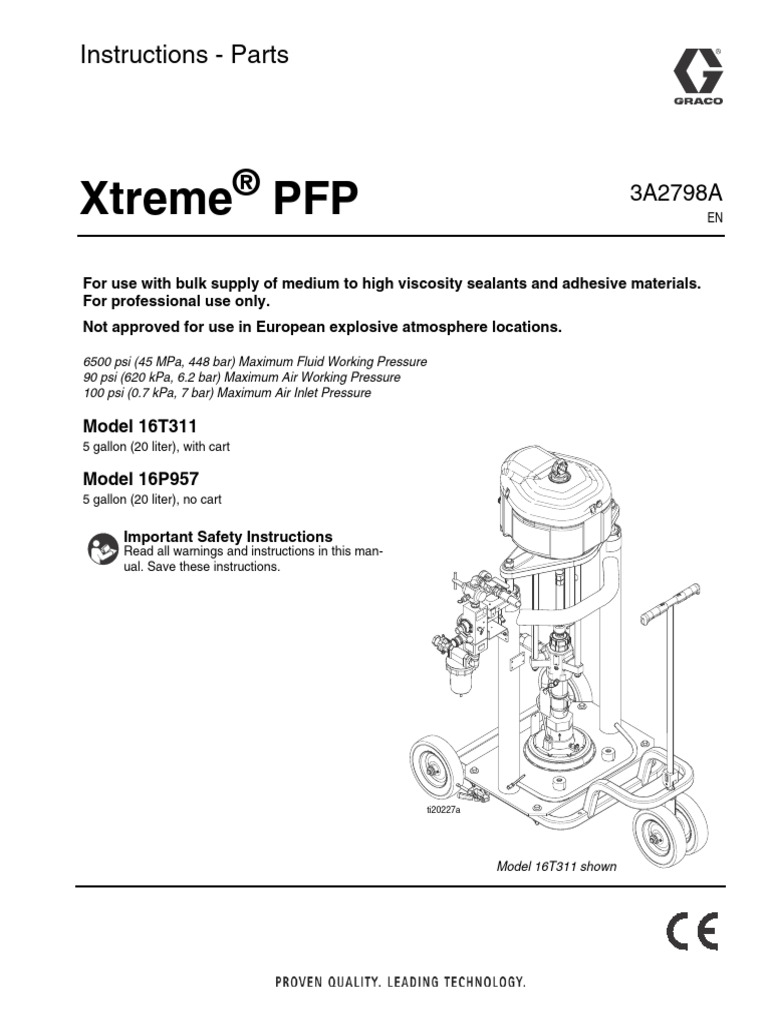 Instructions - Parts

GRACO

Xtreme® PFP

3A2798A
EN

For use with bulk supply of medium to high viscosity sealants and adhesive materials. For professional use only.

Not approved for use in European explosive atmosphere locations.

6500 psi (45 MPa, 448 bar) Maximum Fluid Working Pressure
90 psi (620 kPa, 6.2 bar) Maximum Air Working Pressure
100 psi (0.7 kPa, 7 bar) Maximum Air Inlet Pressure

Model 16T311
5 gallon (20 liter), with cart

Model 16P957
5 gallon (20 liter), no cart

Important Safety Instructions
Read all warnings and instructions in this manual. Save these instructions.

ti20227a

Model 16T311 shown

CE

PROVEN QUALITY. LEADING TECHNOLOGY.