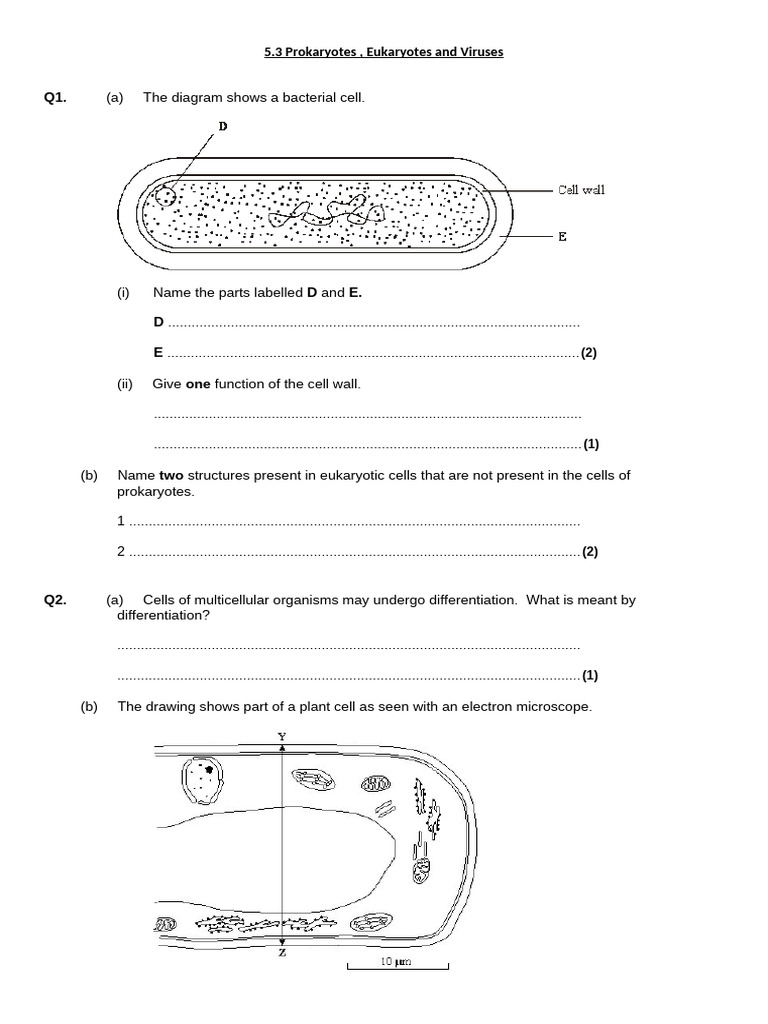 5.3 Prokaryotes , Eukaryotes and Viruses

Q1. (a) The diagram shows a bacterial cell.

D

Cell wall

E

(i) Name the parts labelled D and E.

D ..........................................................................................................

E ..........................................................................................................(2)

(ii) Give one function of the cell wall.

..........................................................................................................

..........................................................................................................(1)

(b) Name two structures present in eukaryotic cells that are not present in the cells of prokaryotes.

1 ..........................................................................................................

2 ..........................................................................................................(2)

Q2. (a) Cells of multicellular organisms may undergo differentiation. What is meant by differentiation?

..........................................................................................................

..........................................................................................................(1)

(b) The drawing shows part of a plant cell as seen with an electron microscope.

Y

Z

10 μm