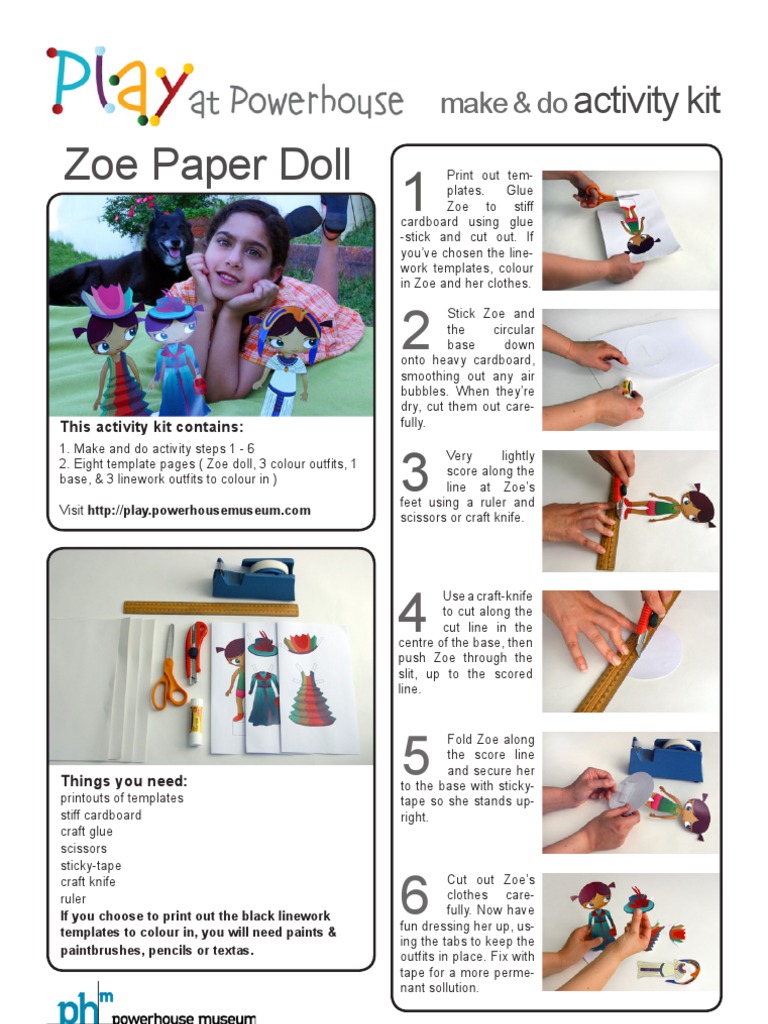 Play at Powerhouse

make & do activity kit

Zoe Paper Doll

This activity kit contains:
1. Make and do activity steps 1 - 6
2. Eight template pages ( Zoe doll, 3 colour outfits, 1 base, & 3 linework outfits to colour in )

Visit http://play.powerhousemuseum.com

Things you need:
printouts of templates
stiff cardboard
craft glue
scissors
sticky-tape
craft knife
ruler
If you choose to print out the black linework templates to colour in, you will need paints & paintbrushes, pencils or textas.

phm powerhouse museum

1 Print out templates. Glue Zoe to stiff cardboard using glue-stick and cut out. If you've chosen the linework templates, colour in Zoe and her clothes.

2 Stick Zoe and the circular base down onto heavy cardboard, smoothing out any air bubbles. When they're dry, cut them out carefully.

3 Very lightly score along the line at Zoe's feet using a ruler and scissors or craft knife.

4 Use a craft-knife to cut along the cut line in the centre of the base, then push Zoe through the slit, up to the scored line.

5 Fold Zoe along the score line and secure her to the base with sticky-tape so she stands upright.

6 Cut out Zoe's clothes carefully. Now have fun dressing her up, using the tabs to keep the outfits in place. Fix with tape for a more permenant sollution.