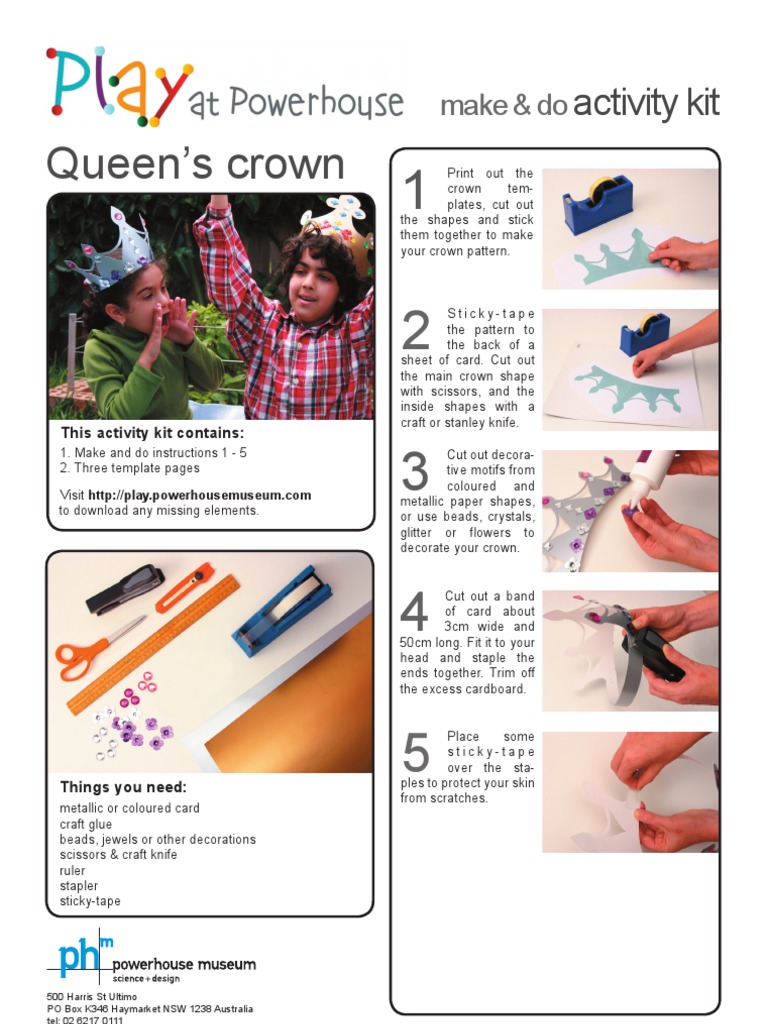 Play at Powerhouse make & do activity kit

Queen's crown

This activity kit contains:
1. Make and do instructions 1 - 5
2. Three template pages

Visit http://play.powerhousemuseum.com to download any missing elements.

Things you need:
metallic or coloured card
craft glue
beads, jewels or other decorations
scissors & craft knife
ruler
stapler
sticky-tape

phm powerhouse museum science + design

500 Harris St Ultimo
PO Box K346 Haymarket NSW 1238 Australia
tel: 02 6217 0111

1 Print out the crown templates, cut out the shapes and stick them together to make your crown pattern.

2 Sticky-tape the pattern to the back of a sheet of card. Cut out the main crown shape with scissors, and the inside shapes with a craft or stanley knife.

3 Cut out decorative motifs from coloured and metallic paper shapes, or use beads, crystals, glitter or flowers to decorate your crown.

4 Cut out a band of card about 3cm wide and 50cm long. Fit it to your head and staple the ends together. Trim off the excess cardboard.

5 Place some sticky-tape over the staples to protect your skin from scratches.