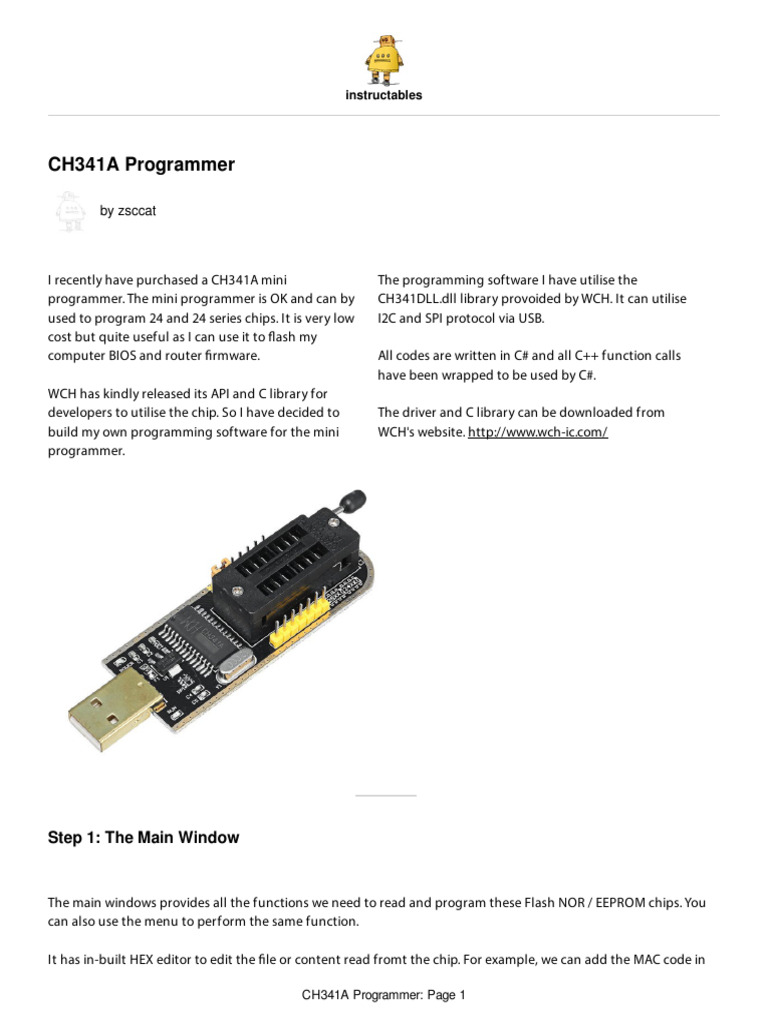 instructables

CH341A Programmer

by zsccat

I recently have purchased a CH341A mini programmer. The mini programmer is OK and can by used to program 24 and 24 series chips. It is very low cost but quite useful as I can use it to flash my computer BIOS and router firmware.

WCH has kindly released its API and C library for developers to utilise the chip. So I have decided to build my own programming software for the mini programmer.

The programming software I have utilise the CH341DLL.dll library provoided by WCH. It can utilise I2C and SPI protocol via USB.

All codes are written in C# and all C++ function calls have been wrapped to be used by C#.

The driver and C library can be downloaded from WCH's website. http://www.wch-ic.com/

Step 1: The Main Window

The main windows provides all the functions we need to read and program these Flash NOR / EEPROM chips. You can also use the menu to perform the same function.

It has in-built HEX editor to edit the file or content read fromt the chip. For example, we can add the MAC code in

CH341A Programmer: Page 1