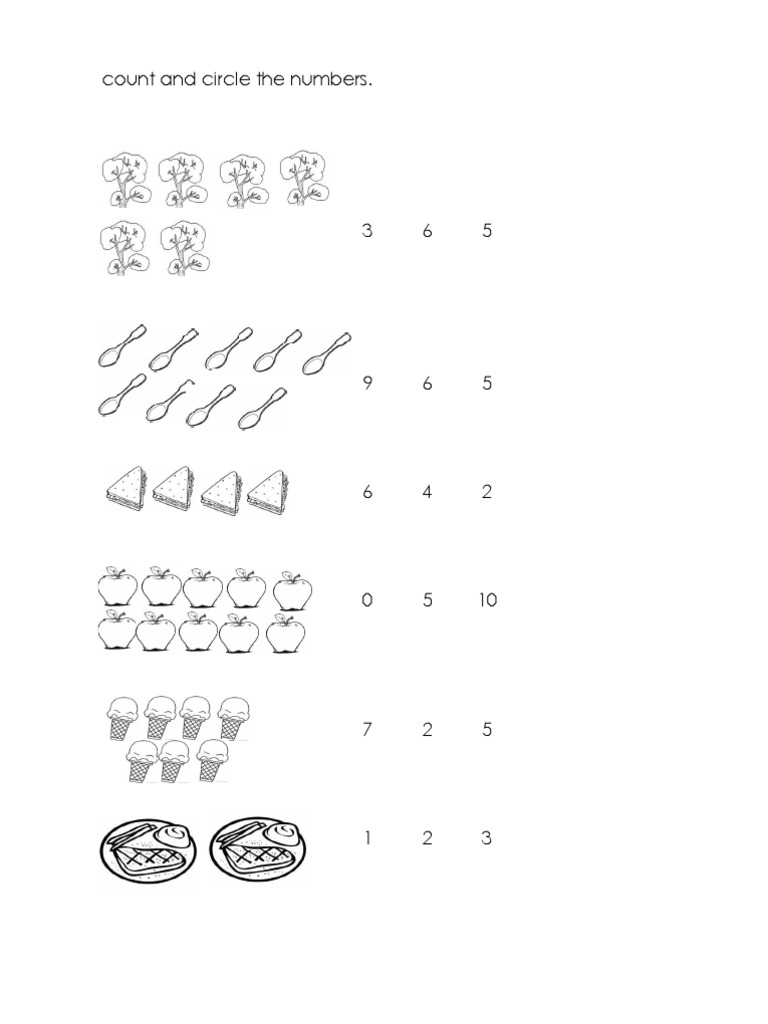 count and circle the numbers.

3 6 5

9 6 5

6 4 2

0 5 10

7 2 5

1 2 3