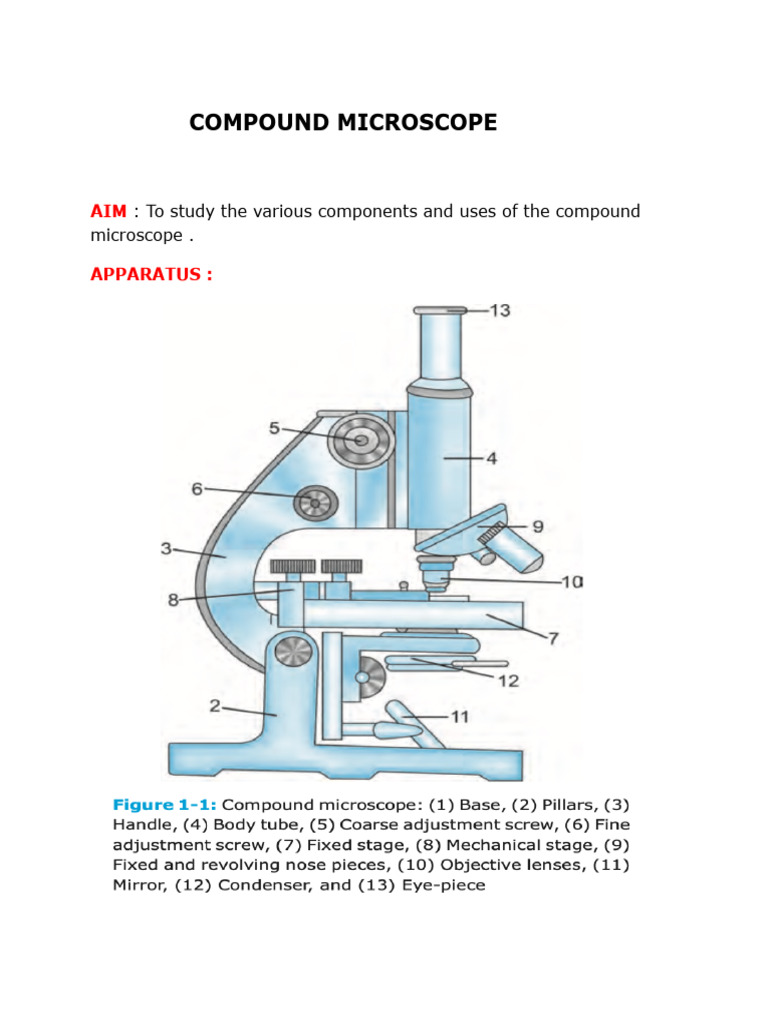 COMPOUND MICROSCOPE

AIM : To study the various components and uses of the compound microscope .

APPARATUS :

13
5
4
6
9
3
10
8
7
12
2
11

Figure 1-1: Compound microscope: (1) Base, (2) Pillars, (3) Handle, (4) Body tube, (5) Coarse adjustment screw, (6) Fine adjustment screw, (7) Fixed stage, (8) Mechanical stage, (9) Fixed and revolving nose pieces, (10) Objective lenses, (11) Mirror, (12) Condenser, and (13) Eye-piece