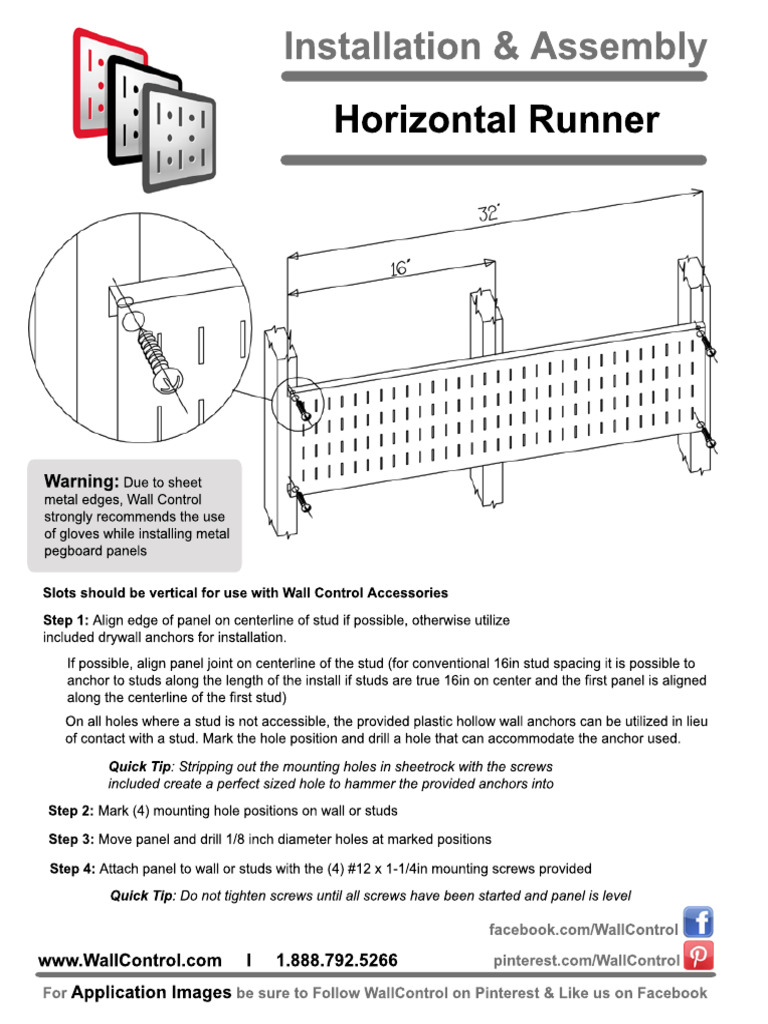 Installation & Assembly

Horizontal Runner

32"

16"

Warning: Due to sheet metal edges, Wall Control strongly recommends the use of gloves while installing metal pegboard panels

Slots should be vertical for use with Wall Control Accessories

Step 1: Align edge of panel on centerline of stud if possible, otherwise utilize included drywall anchors for installation.

If possible, align panel joint on centerline of the stud (for conventional 16in stud spacing it is possible to anchor to studs along the length of the install if studs are true 16in on center and the first panel is aligned along the centerline of the first stud)

On all holes where a stud is not accessible, the provided plastic hollow wall anchors can be utilized in lieu of contact with a stud. Mark the hole position and drill a hole that can accommodate the anchor used.

Quick Tip: Stripping out the mounting holes in sheetrock with the screws included create a perfect sized hole to hammer the provided anchors into

Step 2: Mark (4) mounting hole positions on wall or studs

Step 3: Move panel and drill 1/8 inch diameter holes at marked positions

Step 4: Attach panel to wall or studs with the (4) #12 x 1-1/4in mounting screws provided

Quick Tip: Do not tighten screws until all screws have been started and panel is level

facebook.com/WallControl

www.WallControl.com I 1.888.792.5266

pinterest.com/WallControl

For Application Images be sure to Follow WallControl on Pinterest & Like us on Facebook