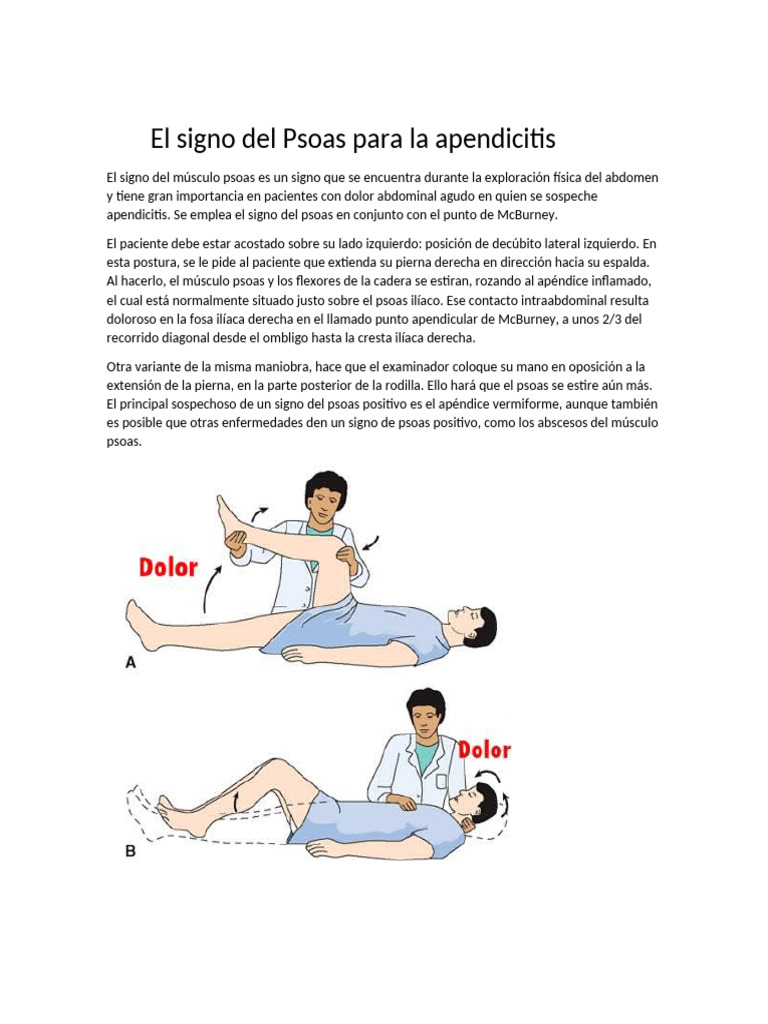 El signo del Psoas para la apendicitis

El signo del músculo psoas es un signo que se encuentra durante la exploración física del abdomen y tiene gran importancia en pacientes con dolor abdominal agudo en quien se sospeche apendicitis. Se emplea el signo del psoas en conjunto con el punto de McBurney.

El paciente debe estar acostado sobre su lado izquierdo: posición de decúbito lateral izquierdo. En esta postura, se le pide al paciente que extienda su pierna derecha en dirección hacia su espalda. Al hacerlo, el músculo psoas y los flexores de la cadera se estiran, rozando al apéndice inflamado, el cual está normalmente situado justo sobre el psoas ilíaco. Ese contacto intraabdominal resulta doloroso en la fosa ilíaca derecha en el llamado punto apendicular de McBurney, a unos 2/3 del recorrido diagonal desde el ombligo hasta la cresta ilíaca derecha.

Otra variante de la misma maniobra, hace que el examinador coloque su mano en oposición a la extensión de la pierna, en la parte posterior de la rodilla. Ello hará que el psoas se estire aún más. El principal sospechoso de un signo del psoas positivo es el apéndice vermiforme, aunque también es posible que otras enfermedades den un signo de psoas positivo, como los abscesos del músculo psoas.

Dolor

A

Dolor

B