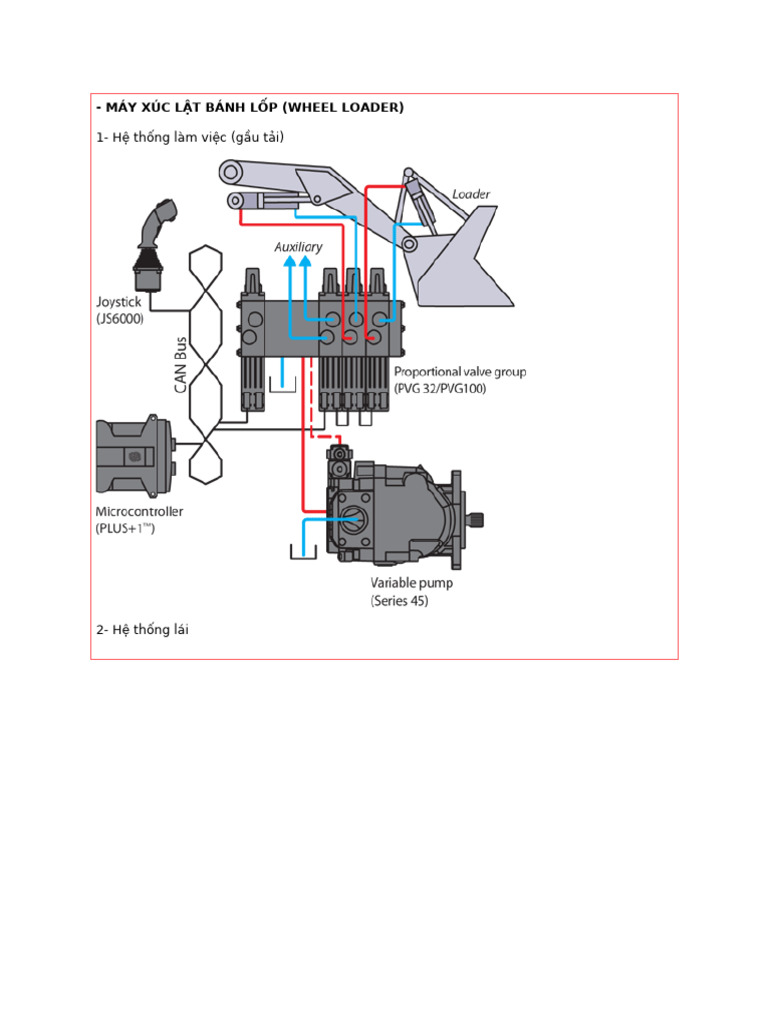 - MÁY XÚC LẬT BÁNH LỐP (WHEEL LOADER)

1- Hệ thống làm việc (gầu tải)

Loader

Auxiliary

Joystick (JS6000)

CAN Bus

Proportional valve group (PVG 32/PVG100)

Microcontroller (PLUS+1™)

Variable pump (Series 45)

2- Hệ thống lái