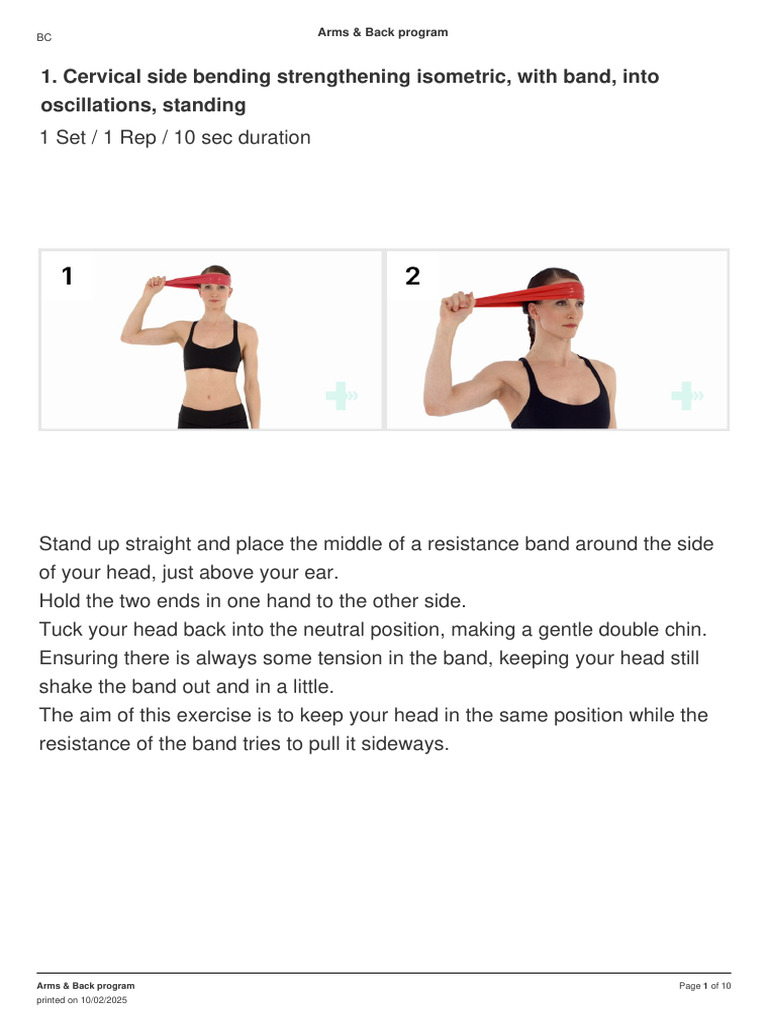 BC

Arms & Back program

1. Cervical side bending strengthening isometric, with band, into oscillations, standing

1 Set / 1 Rep / 10 sec duration

1

2

Stand up straight and place the middle of a resistance band around the side of your head, just above your ear.
Hold the two ends in one hand to the other side.
Tuck your head back into the neutral position, making a gentle double chin.
Ensuring there is always some tension in the band, keeping your head still shake the band out and in a little.
The aim of this exercise is to keep your head in the same position while the resistance of the band tries to pull it sideways.

Arms & Back program
printed on 10/02/2025

Page 1 of 10