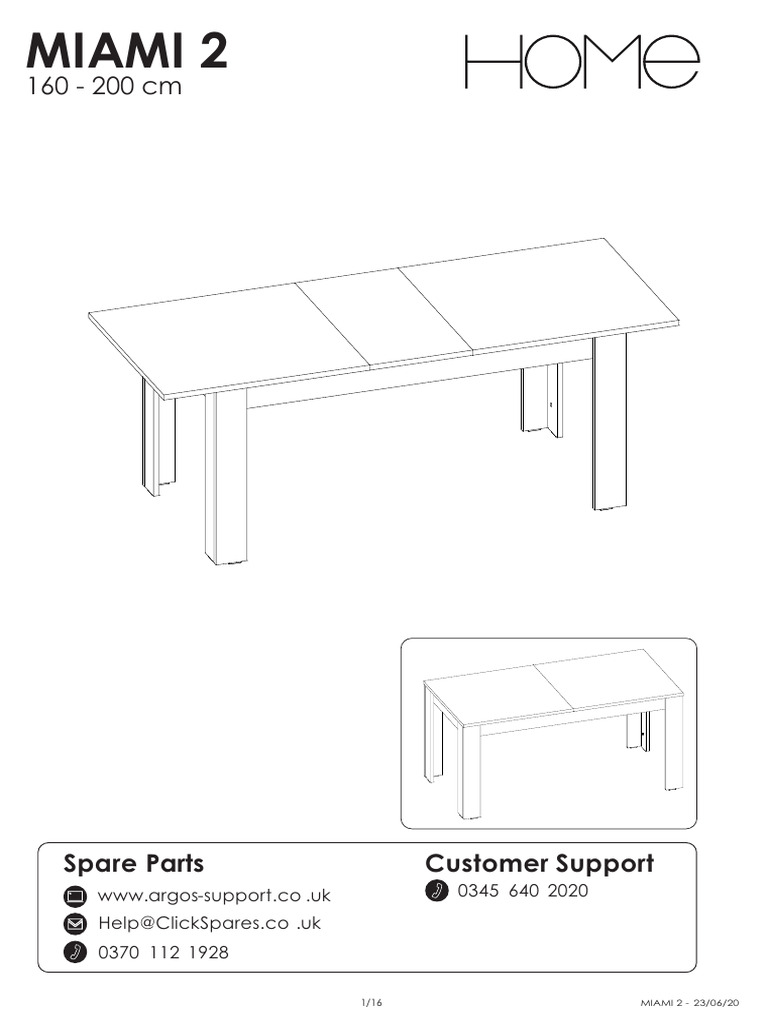 MIAMI 2
160 - 200 cm

HOME

Spare Parts
www.argos-support.co .uk
Help@ClickSpares.co .uk
0370 112 1928

Customer Support
0345 640 2020

1/16

MIAMI 2 - 23/06/20