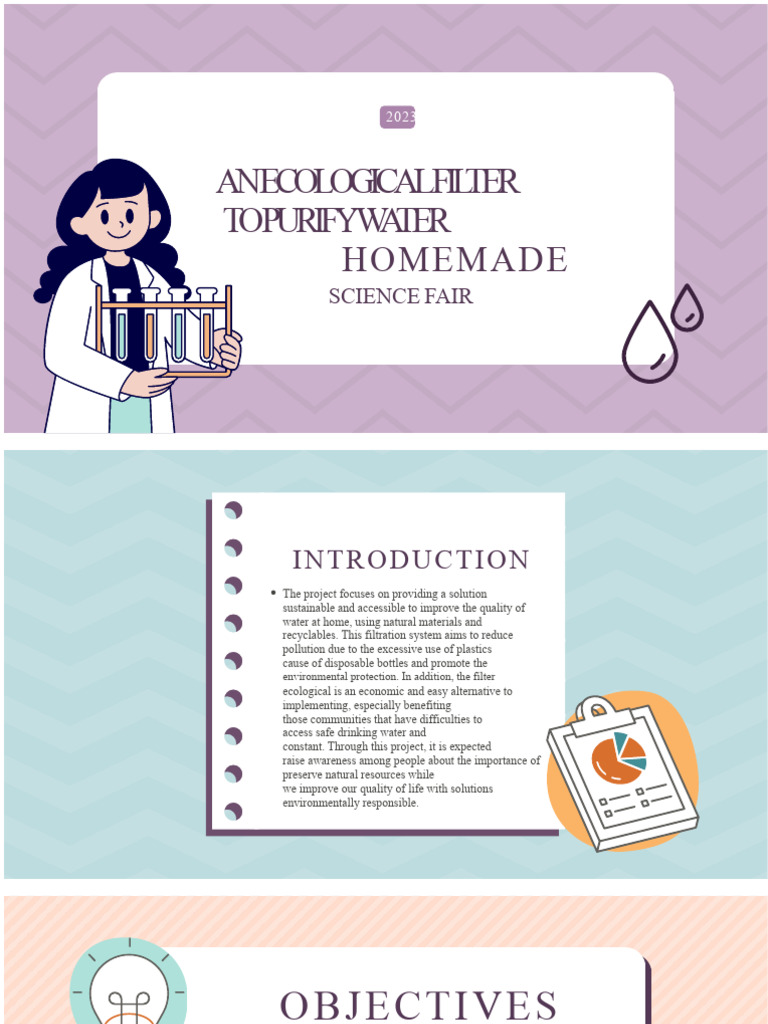 2023

ANECOLOGICALFILTER TOPURIFYWATER
HOMEMADE
SCIENCE FAIR

INTRODUCTION

• The project focuses on providing a solution sustainable and accessible to improve the quality of water at home, using natural materials and recyclables. This filtration system aims to reduce pollution due to the excessive use of plastics cause of disposable bottles and promote the environmental protection. In addition, the filter ecological is an economic and easy alternative to implementing, especially benefiting those communities that have difficulties to access safe drinking water and constant. Through this project, it is expected raise awareness among people about the importance of preserve natural resources while we improve our quality of life with solutions environmentally responsible.

OBJECTIVES